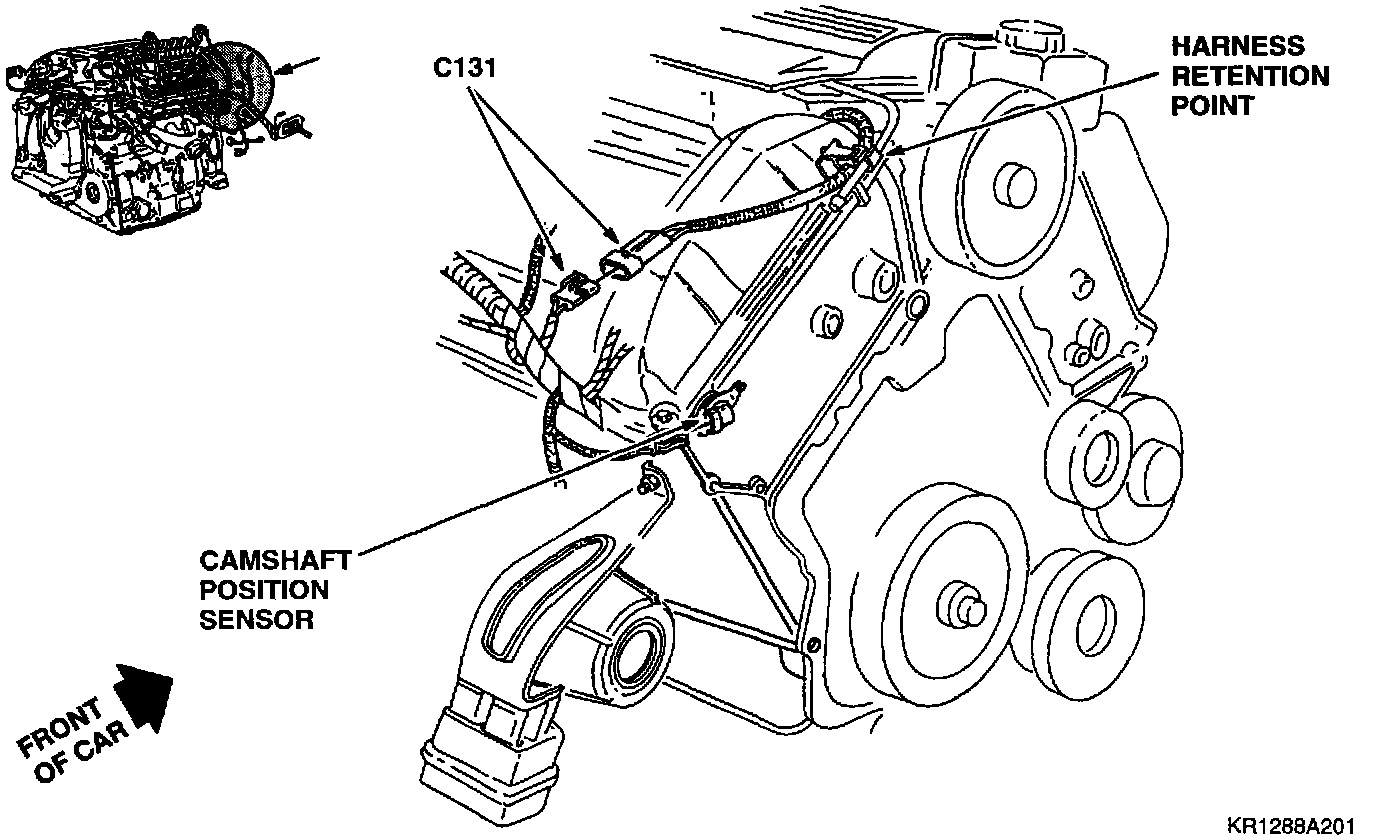 C131

HARNESS RETENTION POINT

CAMSHAFT POSITION SENSOR

FRONT OF CAR

KR1288A201