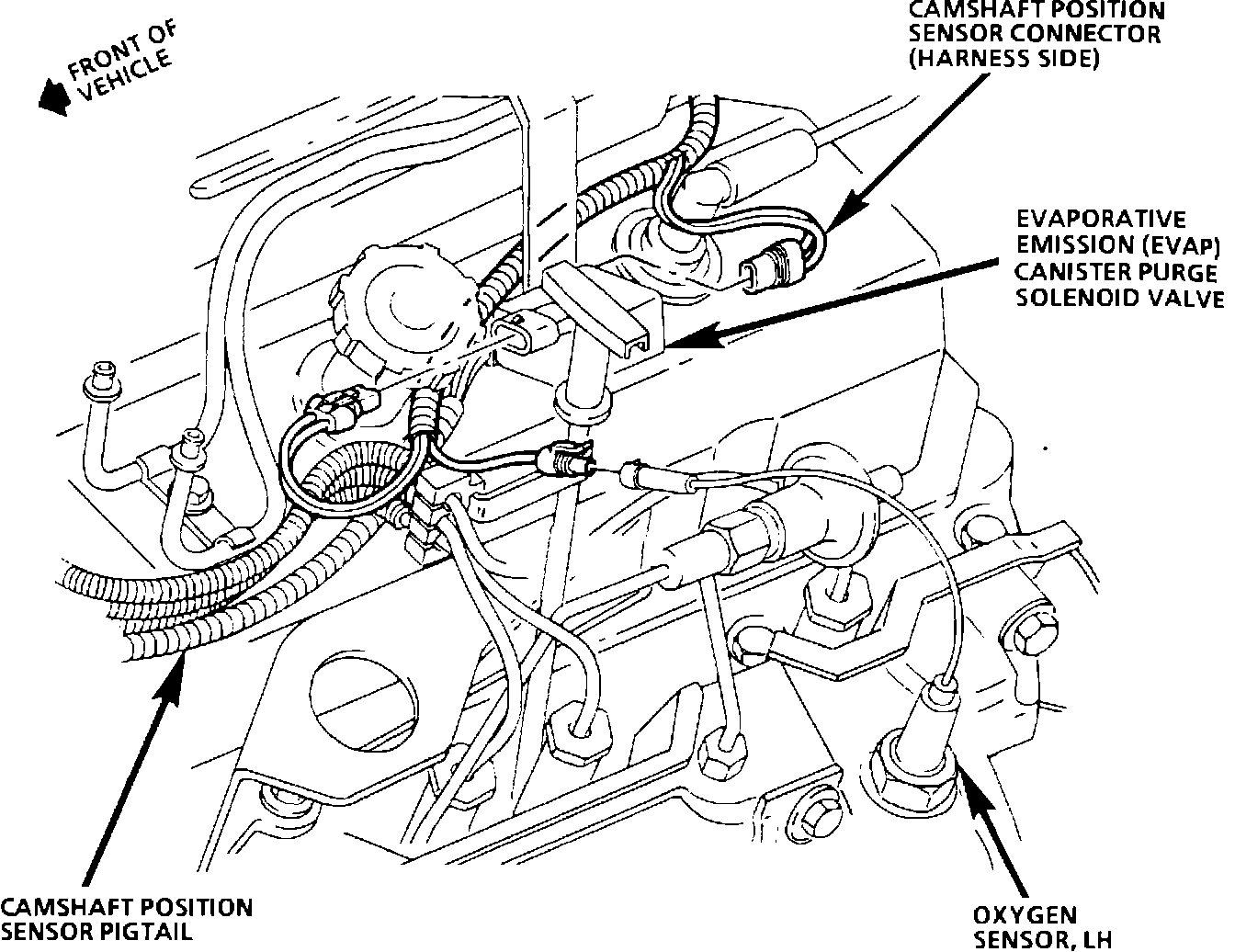 FRONT OF VEHICLE

CAMSHAFT POSITION SENSOR CONNECTOR (HARNESS SIDE)

EVAPORATIVE EMISSION (EVAP) CANISTER PURGE SOLENOID VALVE

CAMSHAFT POSITION SENSOR PIGTAIL

OXYGEN SENSOR, LH