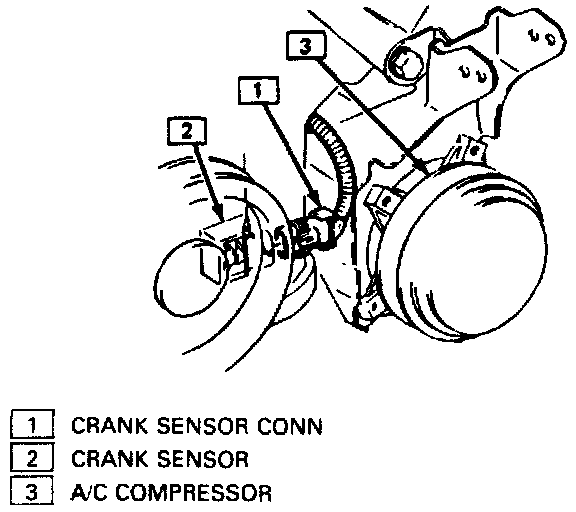 3

1

2

1 CRANK SENSOR CONN
2 CRANK SENSOR
3 A/C COMPRESSOR