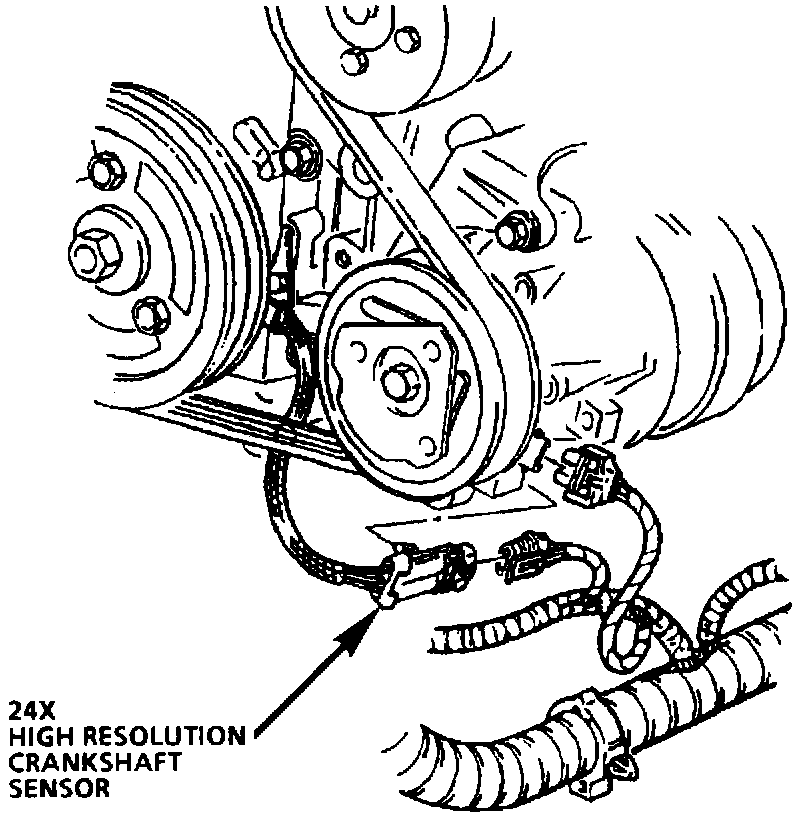 24X
HIGH RESOLUTION
CRANKSHAFT
SENSOR