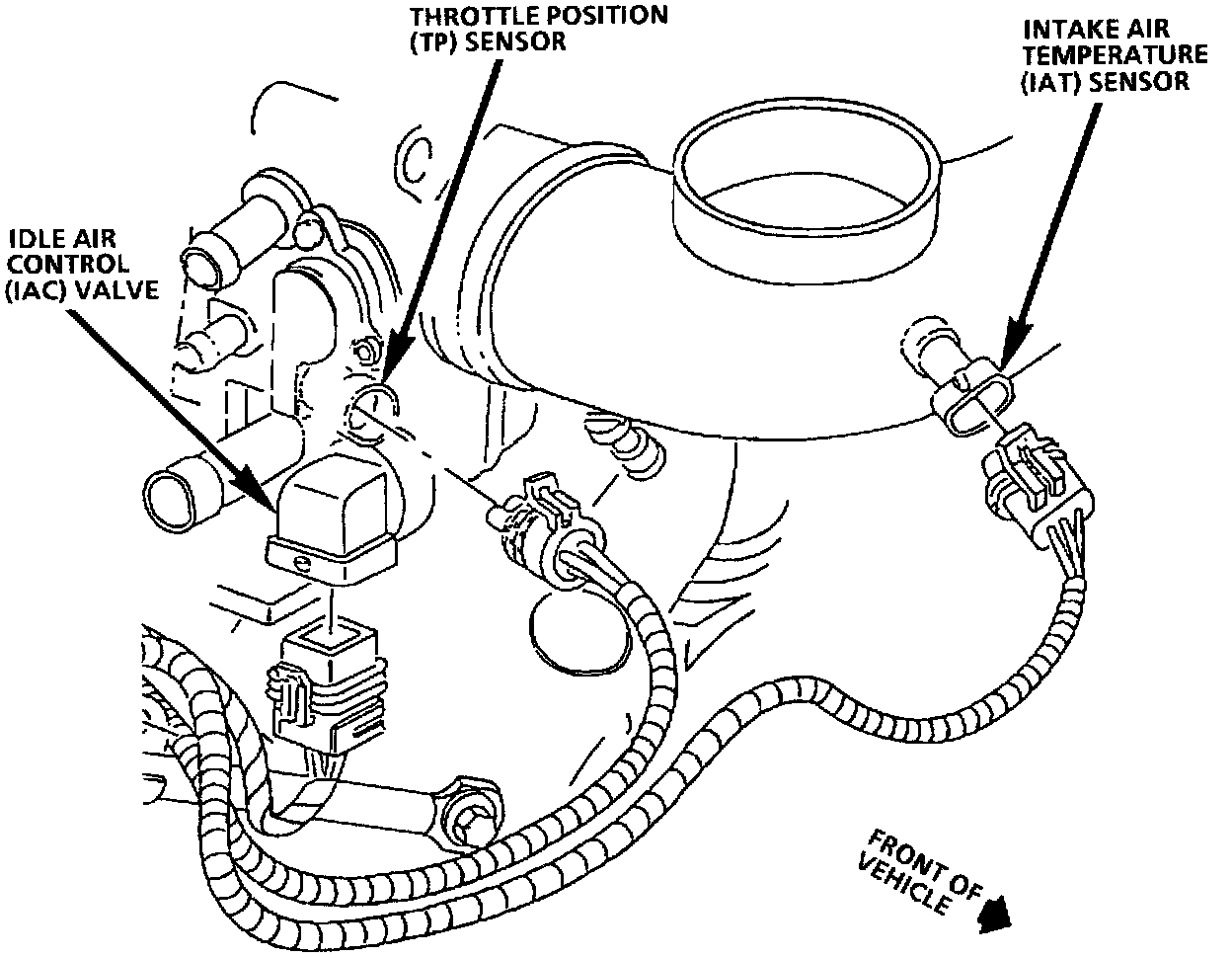 THROTTLE POSITION (TP) SENSOR

INTAKE AIR TEMPERATURE (IAT) SENSOR

IDLE AIR CONTROL (IAC) VALVE

FRONT OF VEHICLE