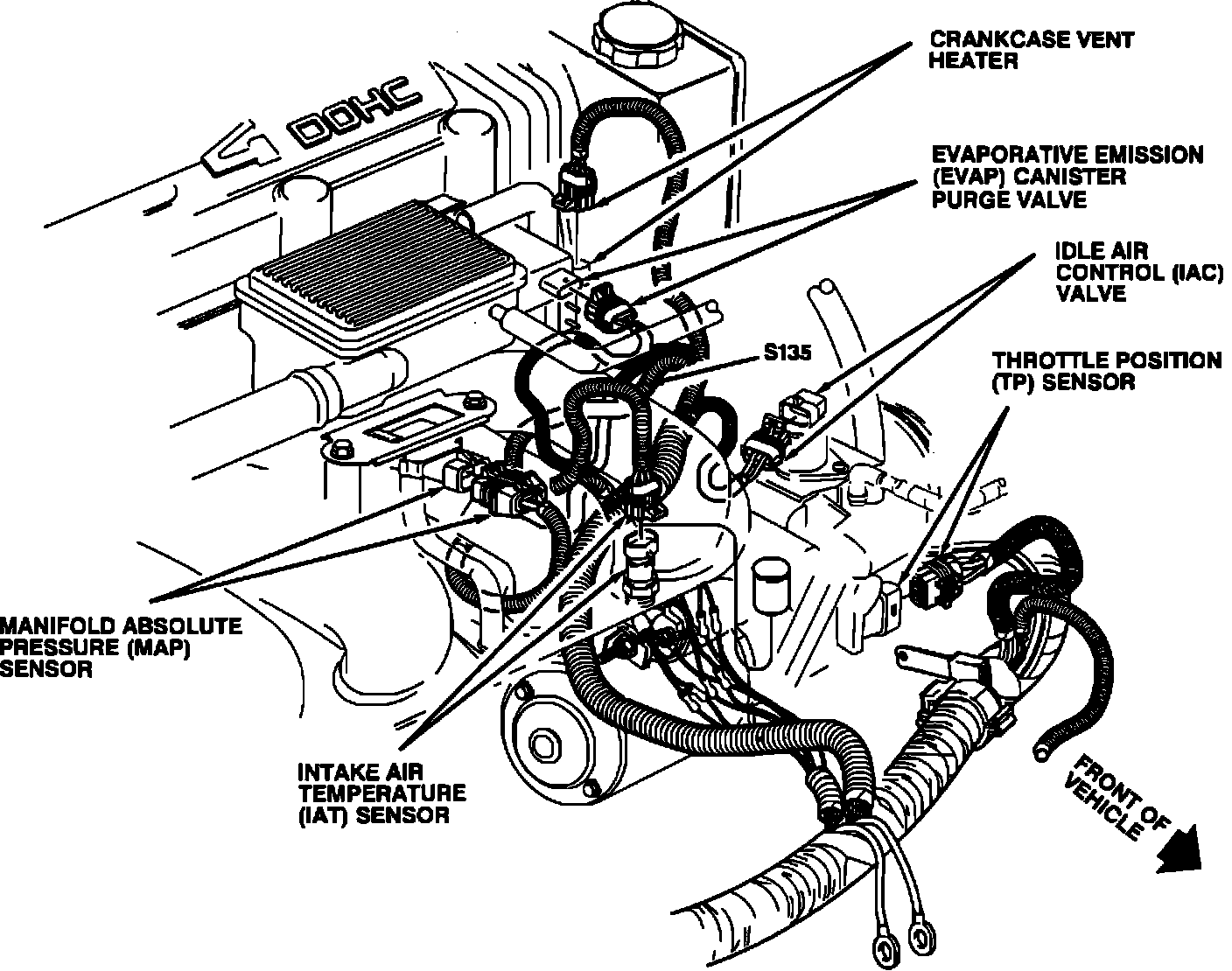 4 DOHC

CRANKCASE VENT HEATER

EVAPORATIVE EMISSION (EVAP) CANISTER PURGE VALVE

IDLE AIR CONTROL (IAC) VALVE

S135

THROTTLE POSITION (TP) SENSOR

MANIFOLD ABSOLUTE PRESSURE (MAP) SENSOR

INTAKE AIR TEMPERATURE (IAT) SENSOR

FRONT OF VEHICLE