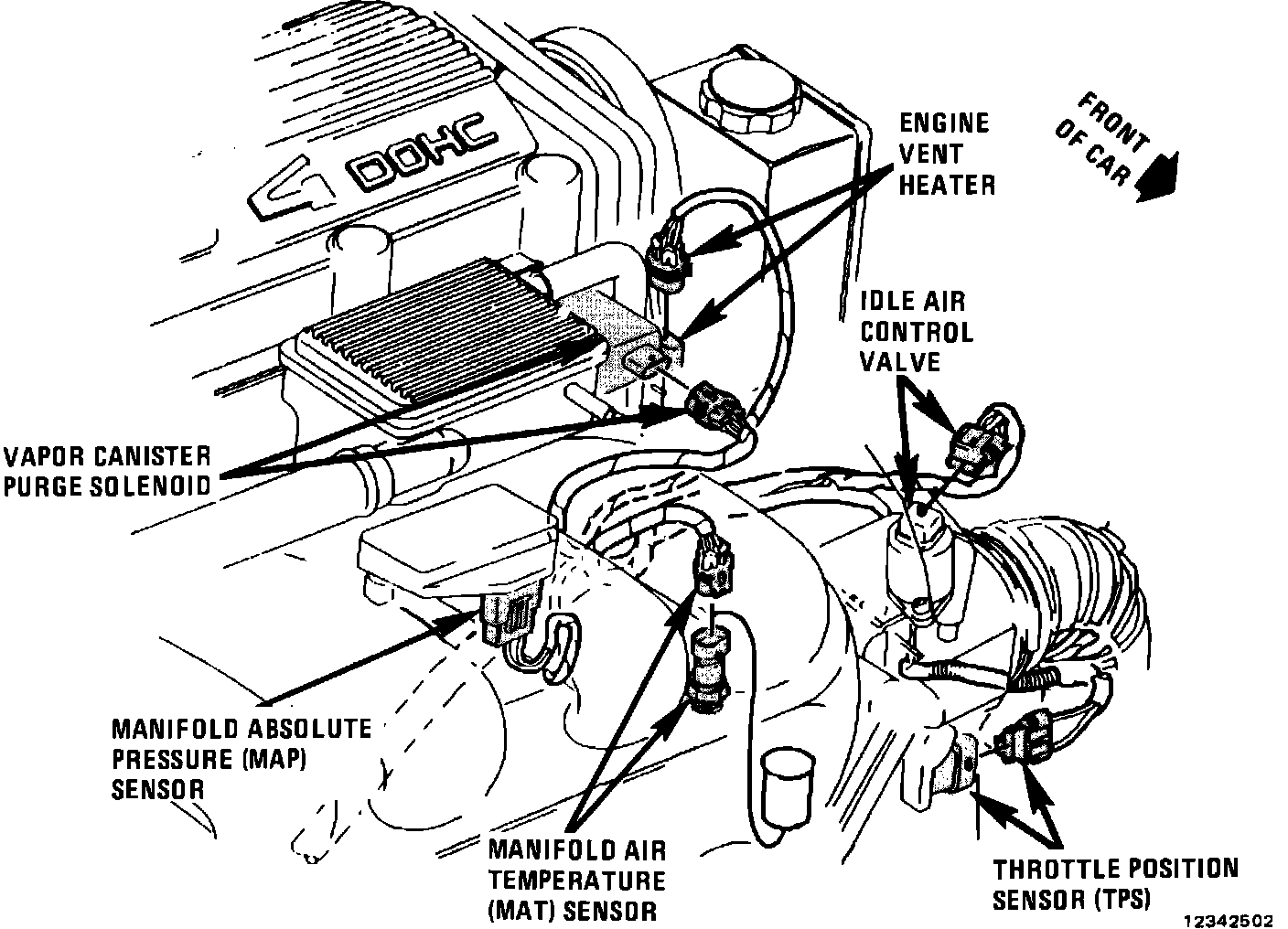 4 DOHC

ENGINE VENT HEATER

FRONT OF CAR

IDLE AIR CONTROL VALVE

VAPOR CANISTER PURGE SOLENOID

MANIFOLD ABSOLUTE PRESSURE (MAP) SENSOR

MANIFOLD AIR TEMPERATURE (MAT) SENSOR

THROTTLE POSITION SENSOR (TPS)

12342502