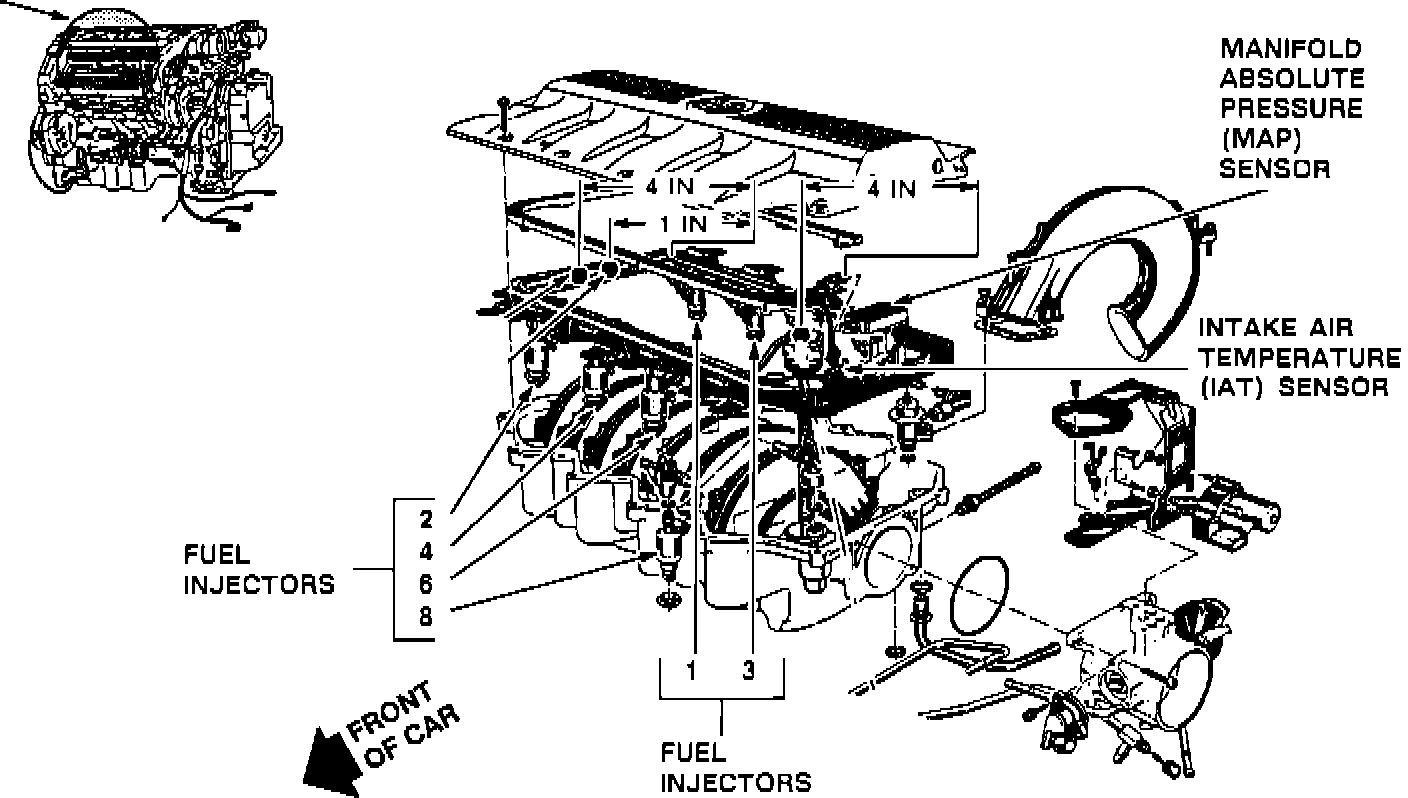 MANIFOLD ABSOLUTE PRESSURE (MAP) SENSOR

4 IN

4 IN

1 IN

INTAKE AIR TEMPERATURE (IAT) SENSOR

FUEL INJECTORS

2
4
6
8

1
3

FUEL INJECTORS

FRONT OF CAR