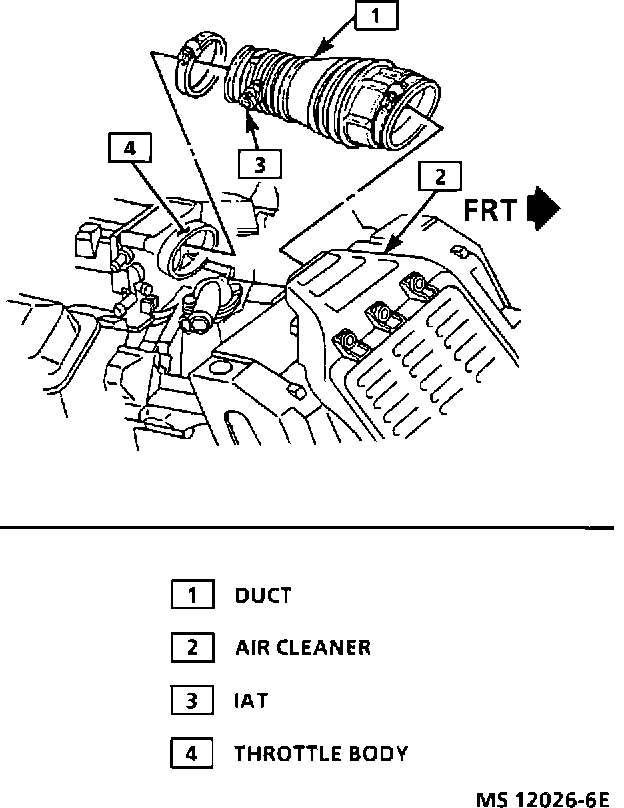 1

4

3

2

FRT

1 DUCT

2 AIR CLEANER

3 IAT

4 THROTTLE BODY

MS 12026-6E