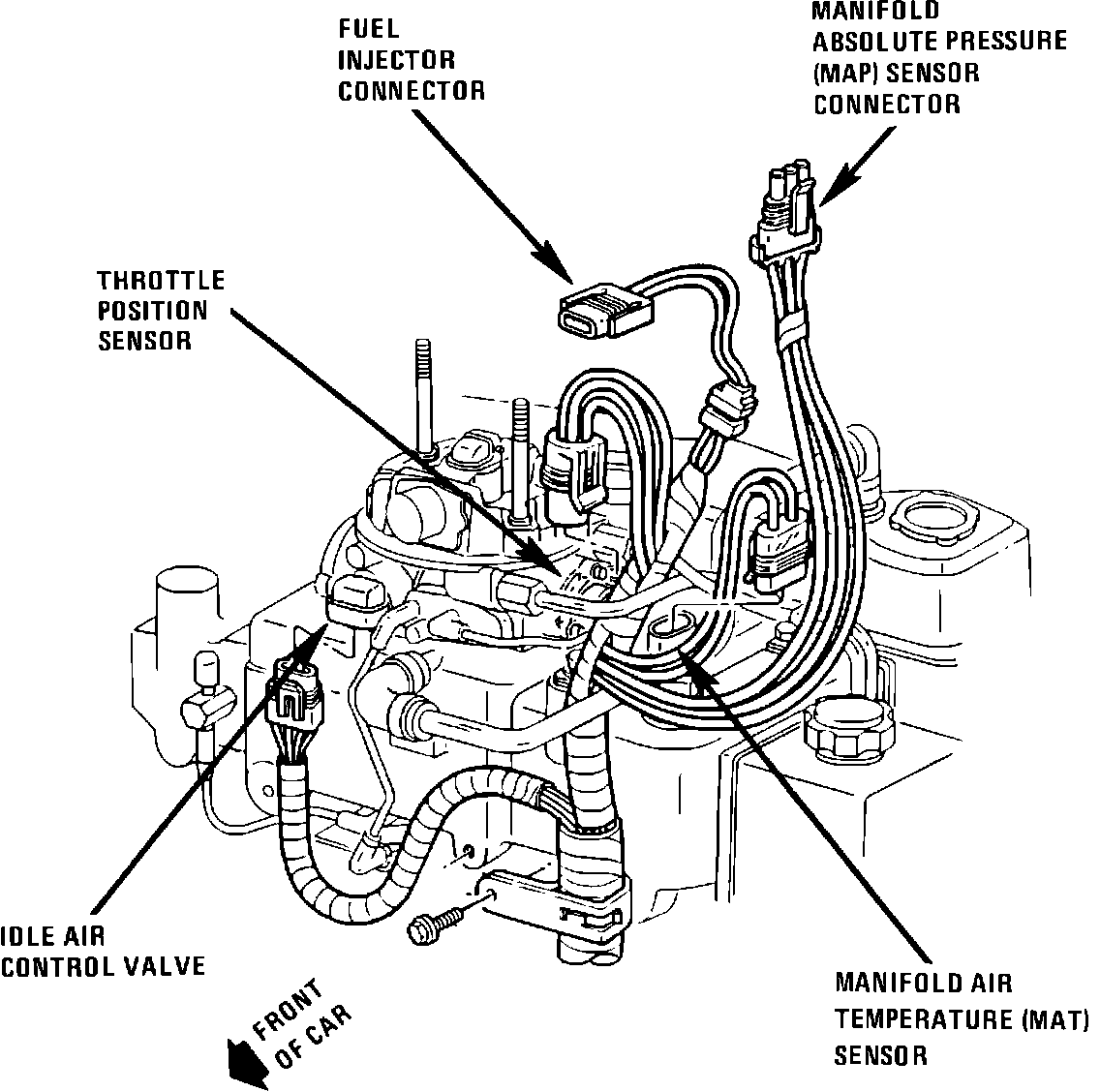 FUEL INJECTOR CONNECTOR

MANIFOLD ABSOLUTE PRESSURE (MAP) SENSOR CONNECTOR

THROTTLE POSITION SENSOR

IDLE AIR CONTROL VALVE

FRONT OF CAR

MANIFOLD AIR TEMPERATURE (MAT) SENSOR