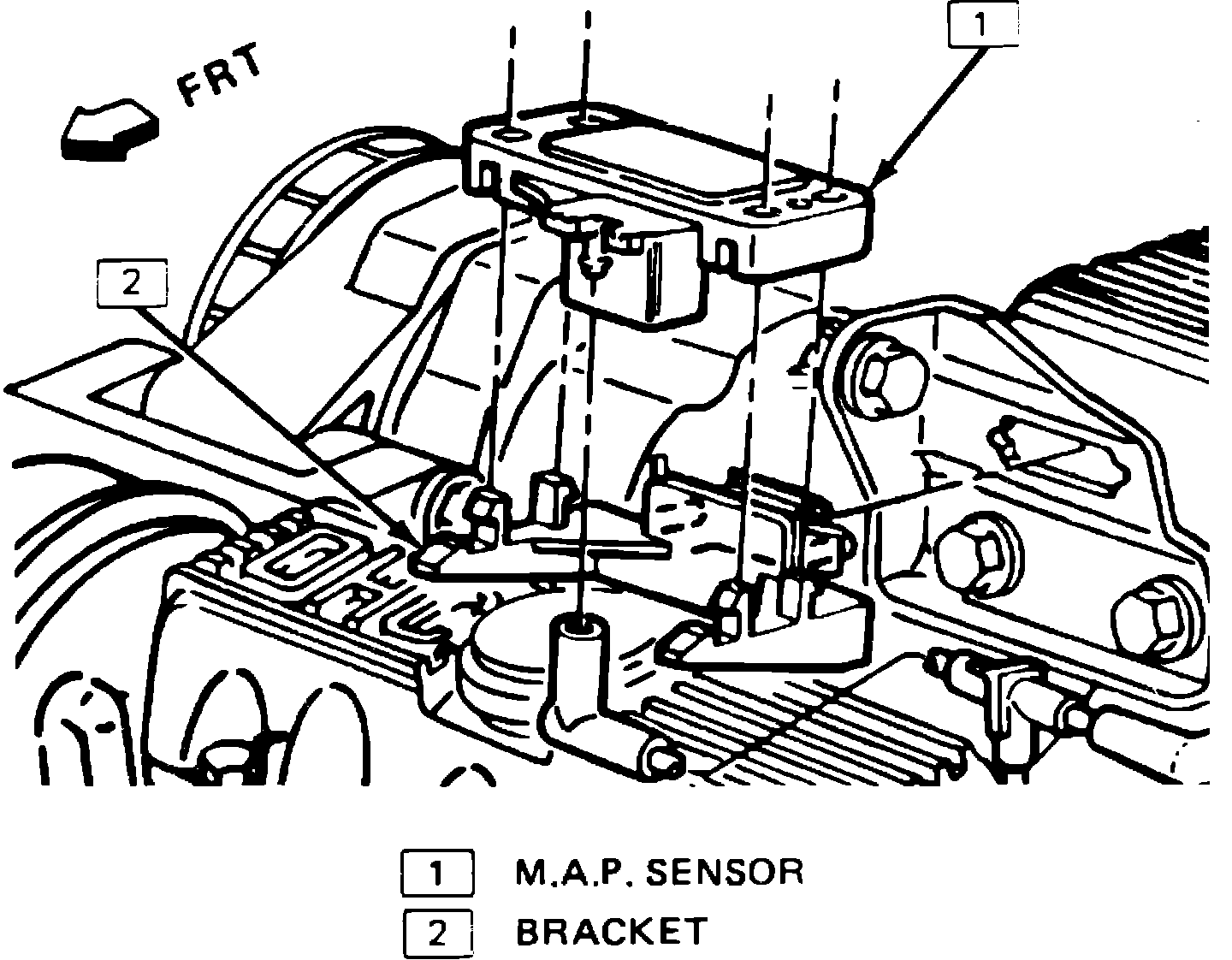 FRT

1

2

1 M.A.P. SENSOR
2 BRACKET