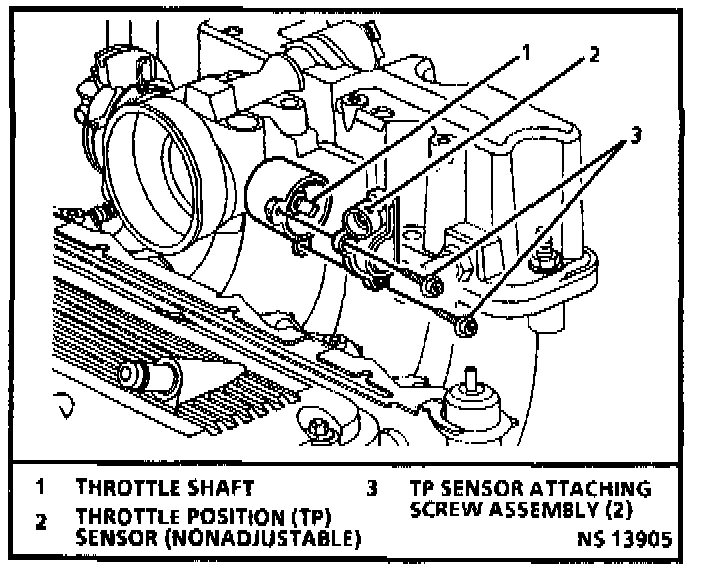 1
2
3

1 THROTTLE SHAFT
2 THROTTLE POSITION (TP) SENSOR (NONADJUSTABLE)

3 TP SENSOR ATTACHING SCREW ASSEMBLY (2)

NS 13905