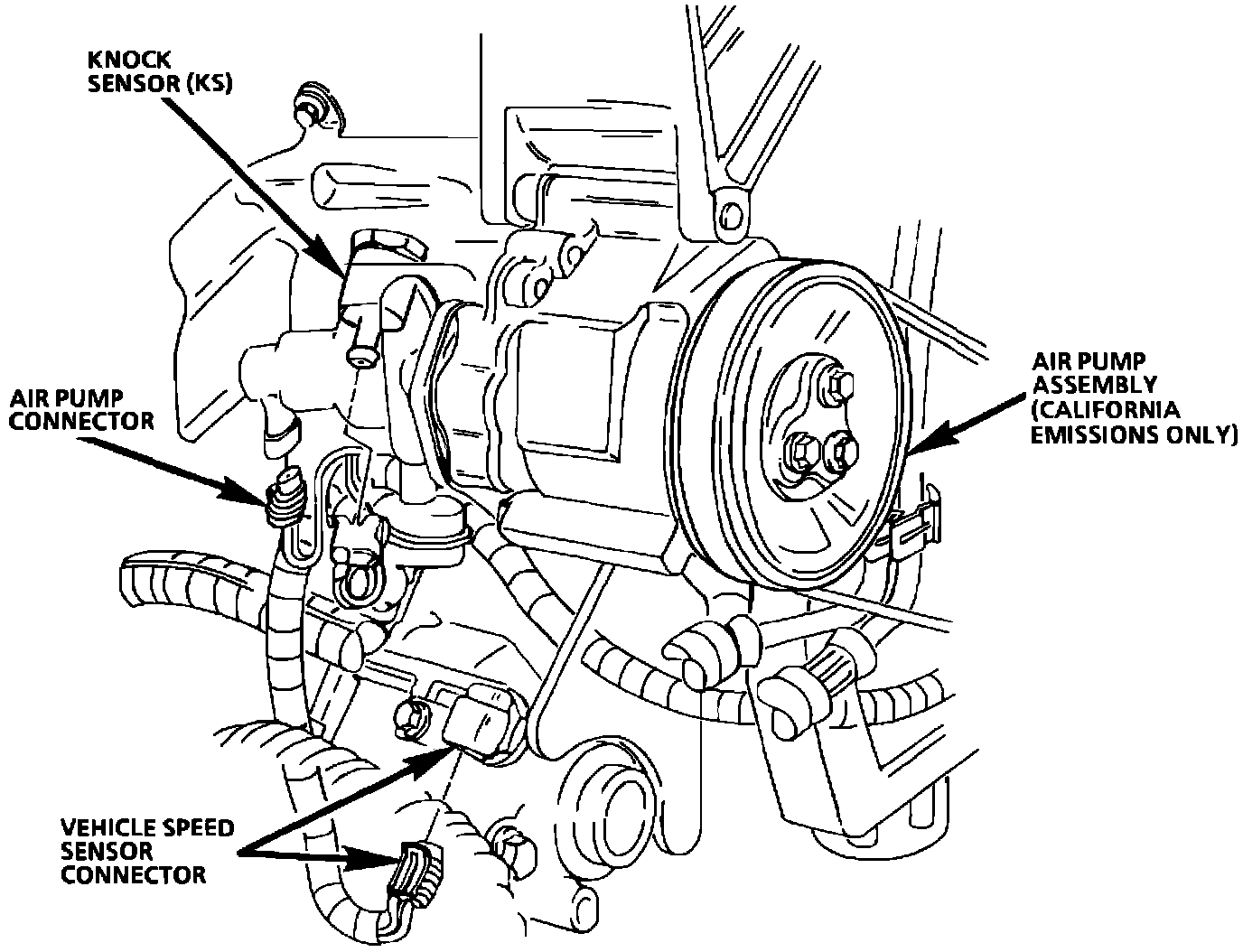 KNOCK SENSOR (KS)

AIR PUMP CONNECTOR

AIR PUMP ASSEMBLY (CALIFORNIA EMISSIONS ONLY)

VEHICLE SPEED SENSOR CONNECTOR