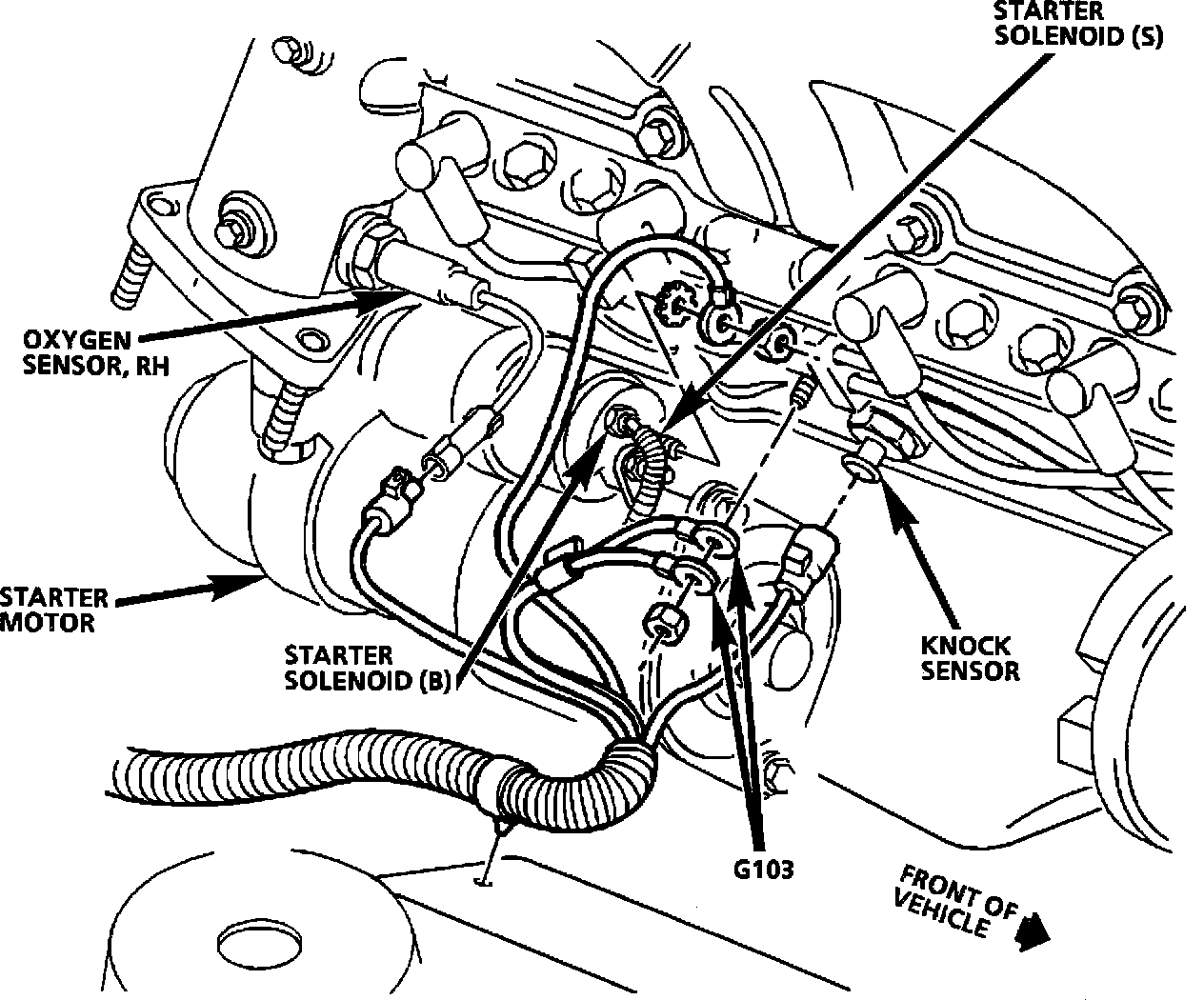 STARTER SOLENOID (S)

OXYGEN SENSOR, RH

STARTER MOTOR

STARTER SOLENOID (B)

KNOCK SENSOR

G103

FRONT OF VEHICLE