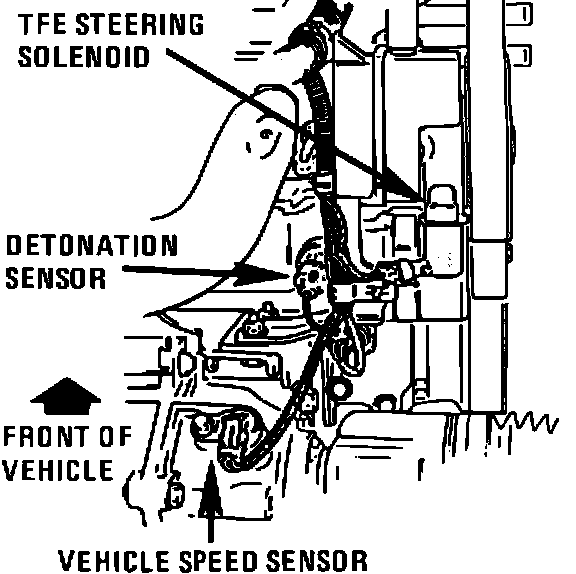 TFE STEERING SOLENOID

DETONATION SENSOR

FRONT OF VEHICLE

VEHICLE SPEED SENSOR