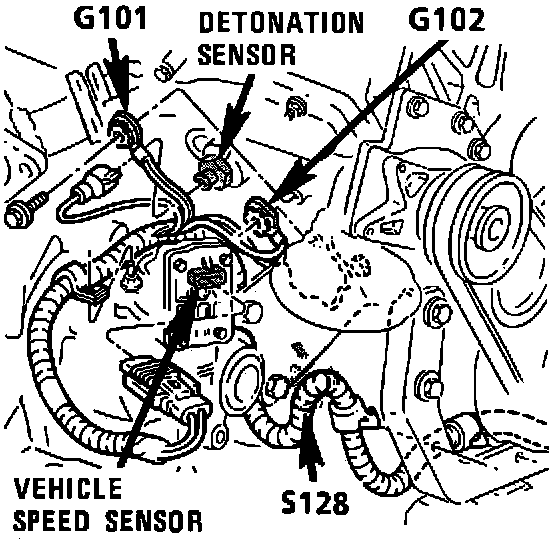 G101

DETONATION SENSOR

G102

VEHICLE SPEED SENSOR

S128