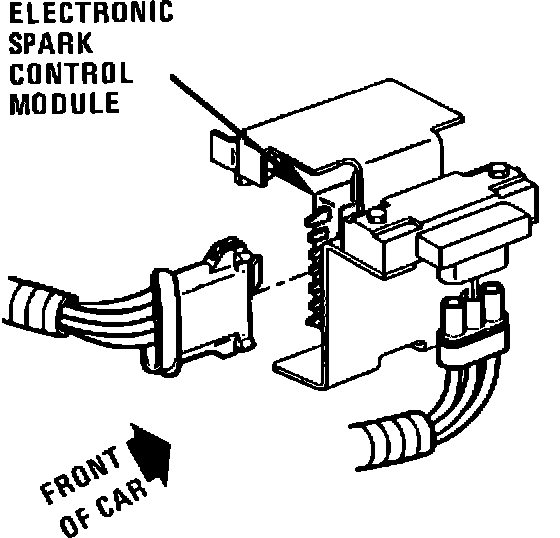 ELECTRONIC SPARK CONTROL MODULE

FRONT OF CAR