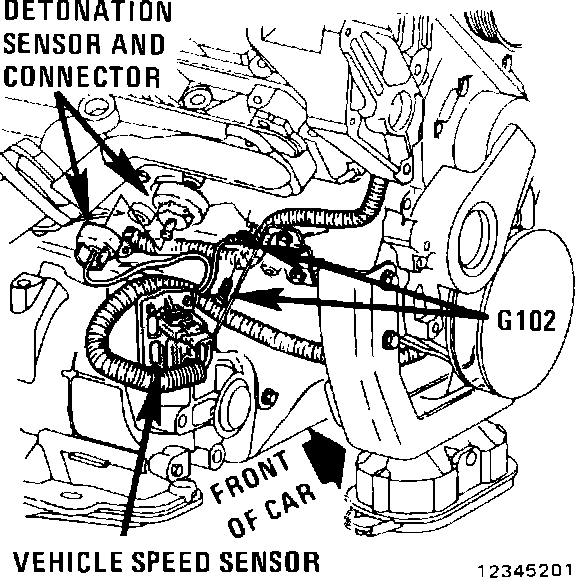 DETONATION SENSOR AND CONNECTOR

G102

FRONT OF CAR

VEHICLE SPEED SENSOR

12345201