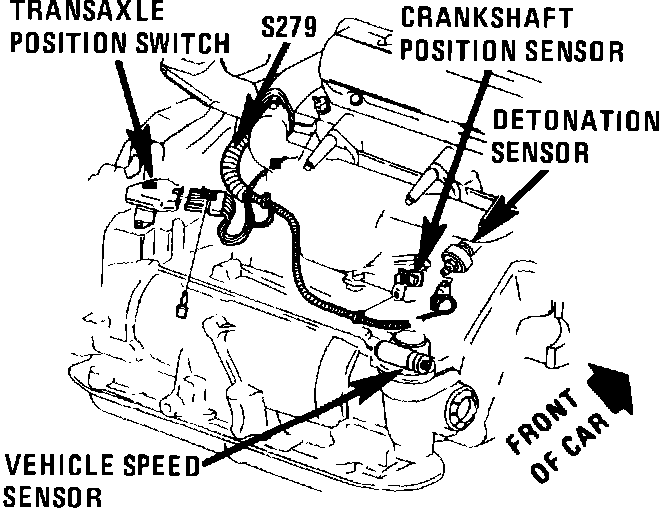 TRANSAXLE POSITION SWITCH

S279

CRANKSHAFT POSITION SENSOR

DETONATION SENSOR

VEHICLE SPEED SENSOR

FRONT OF CAR