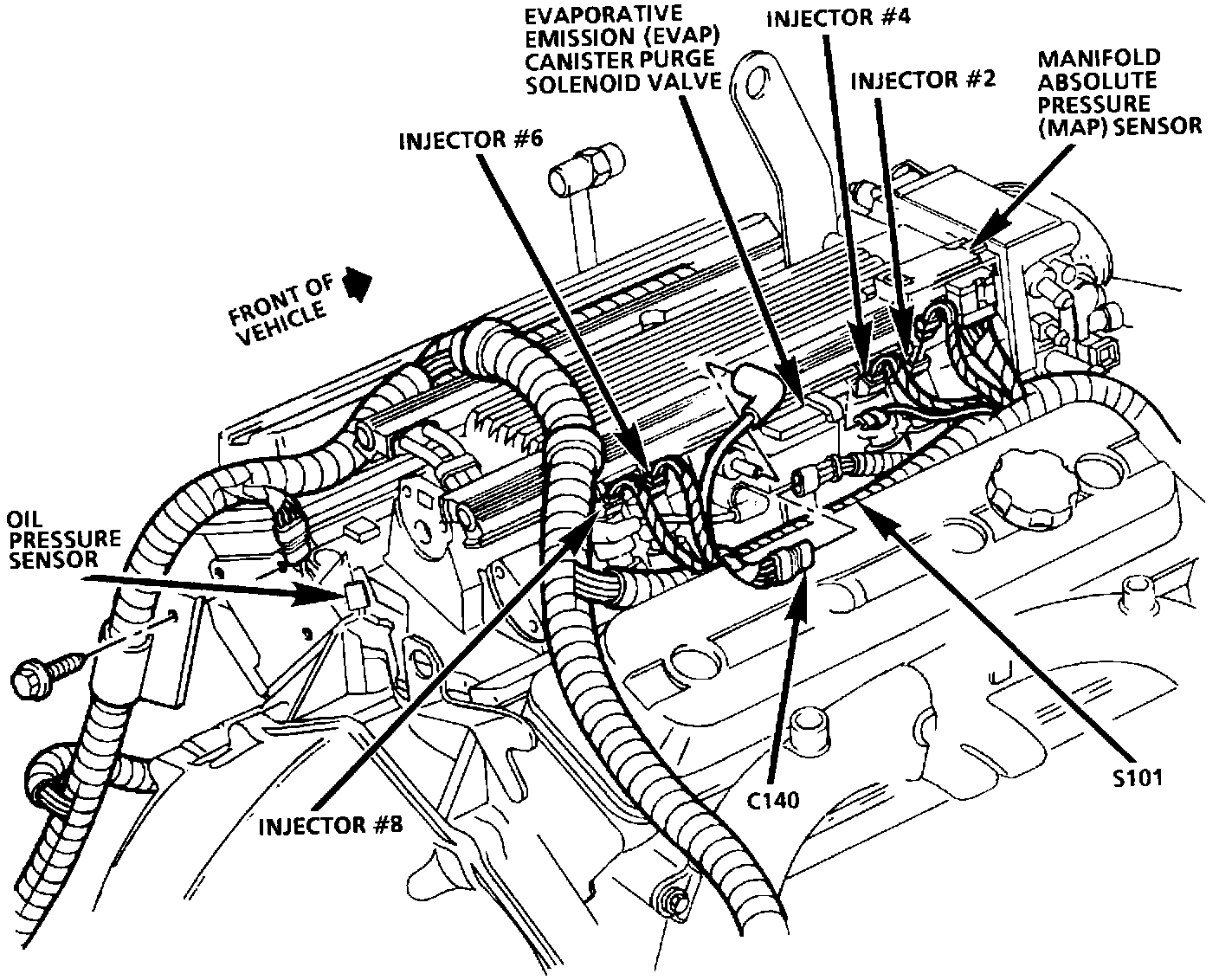 EVAPORATIVE EMISSION (EVAP) CANISTER PURGE SOLENOID VALVE

INJECTOR #4

INJECTOR #2

MANIFOLD ABSOLUTE PRESSURE (MAP) SENSOR

INJECTOR #6

FRONT OF VEHICLE

OIL PRESSURE SENSOR

INJECTOR #8

C140

S101