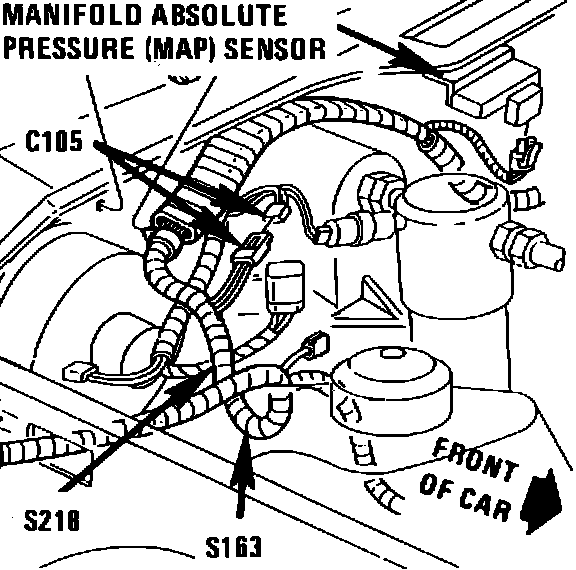 MANIFOLD ABSOLUTE PRESSURE (MAP) SENSOR

C105

FRONT OF CAR

S218

S163