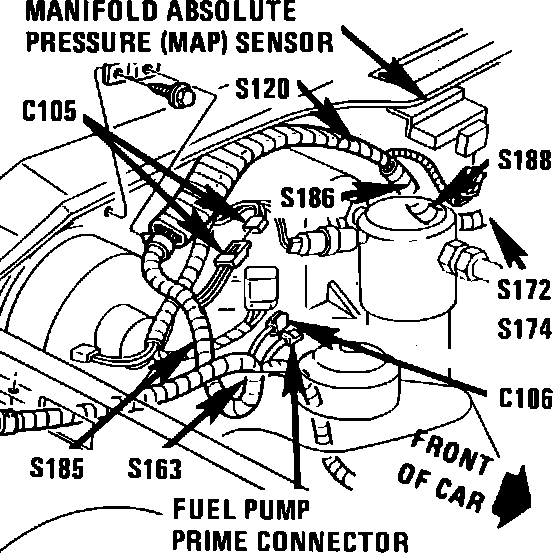 MANIFOLD ABSOLUTE PRESSURE (MAP) SENSOR

S120

C105

S188

S186

S172

S174

C106

S185

S163

FRONT OF CAR

FUEL PUMP PRIME CONNECTOR