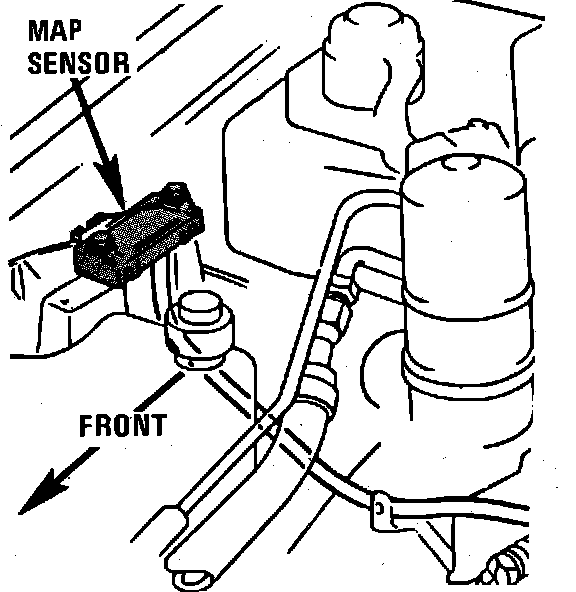 MAP SENSOR

FRONT