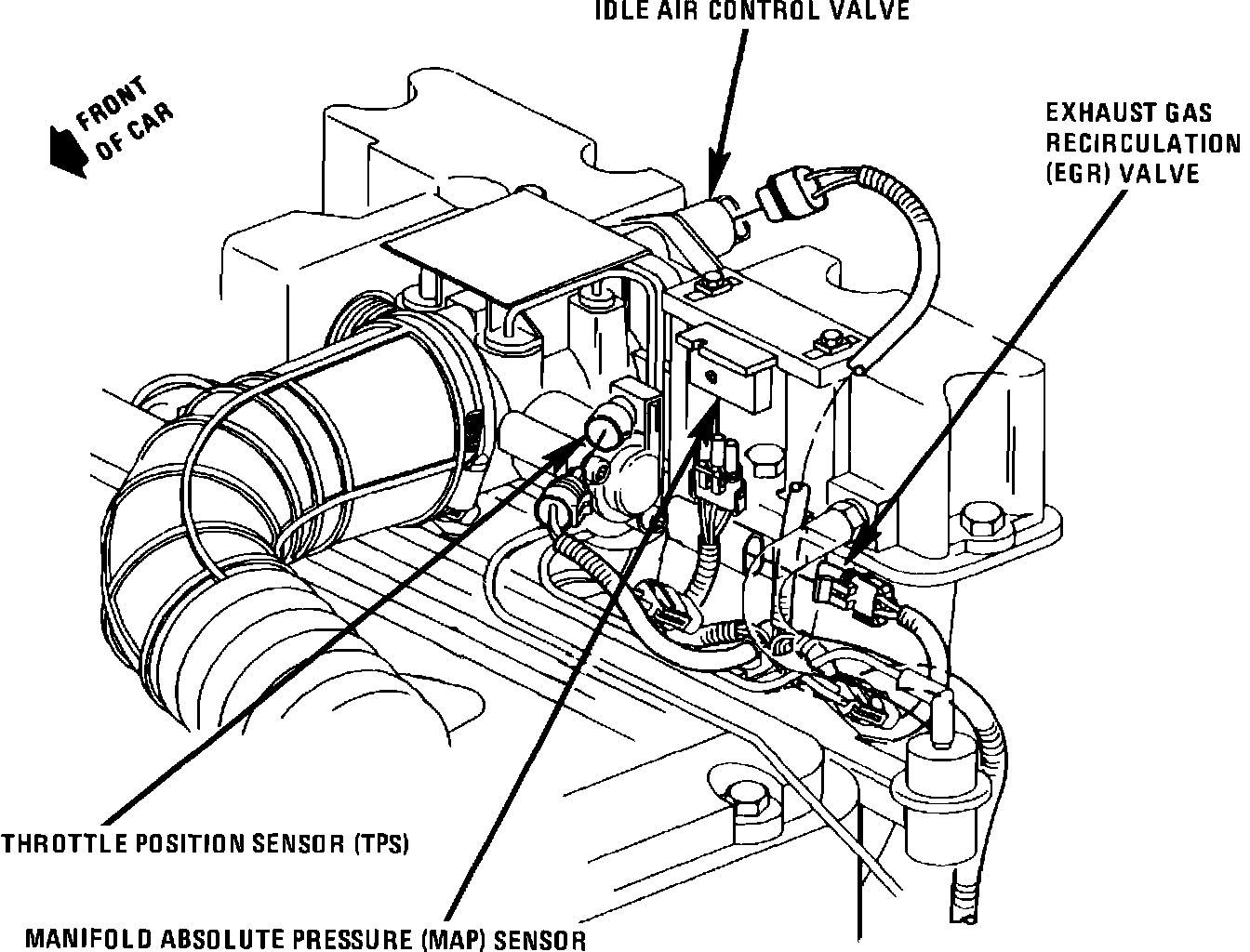 IDLE AIR CONTROL VALVE

FRONT OF CAR

EXHAUST GAS RECIRCULATION (EGR) VALVE

THROTTLE POSITION SENSOR (TPS)

MANIFOLD ABSOLUTE PRESSURE (MAP) SENSOR