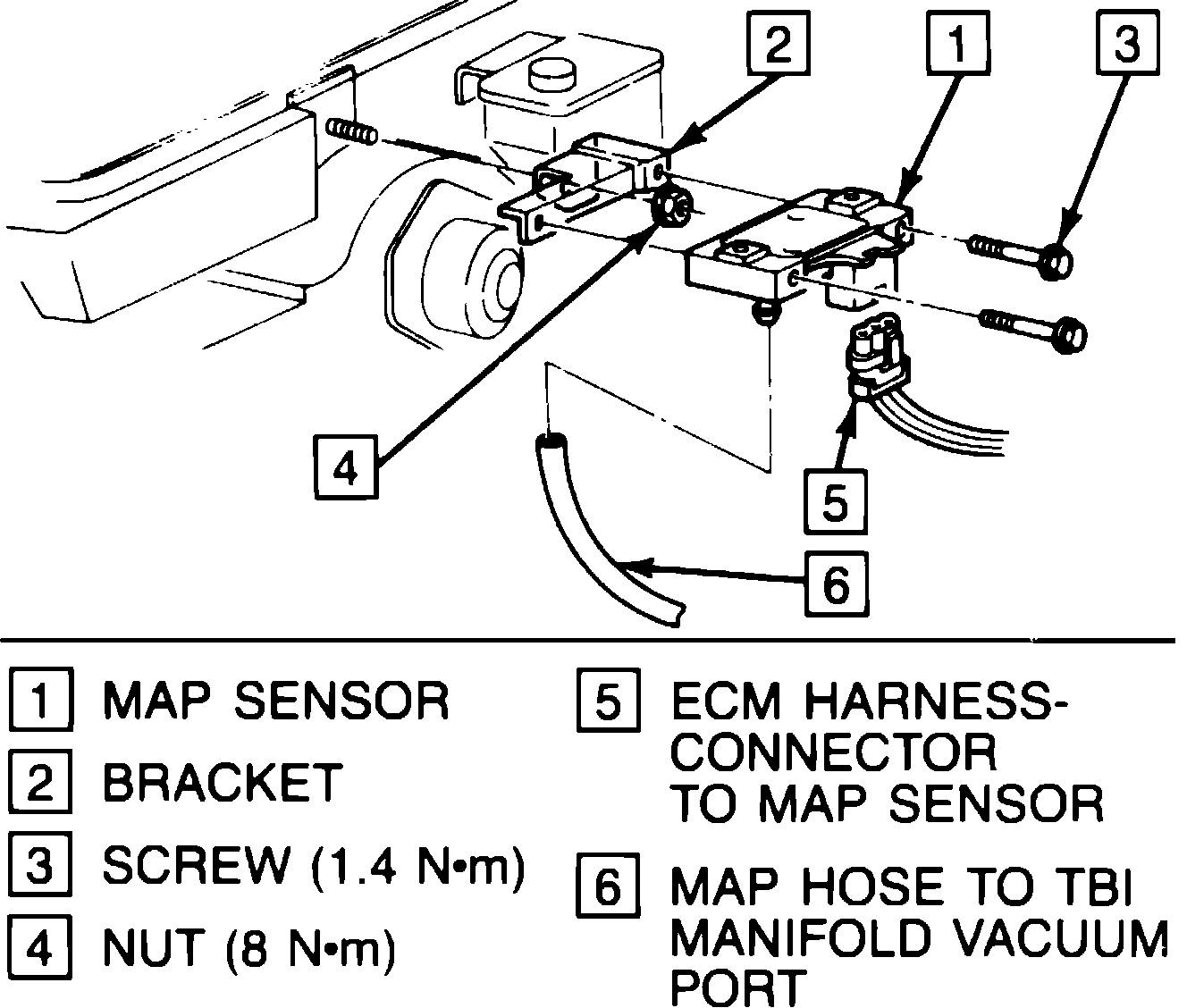 2
1
3
4
5
6

1 MAP SENSOR
2 BRACKET
3 SCREW (1.4 N•m)
4 NUT (8 N•m)

5 ECM HARNESS-CONNECTOR TO MAP SENSOR
6 MAP HOSE TO TBI MANIFOLD VACUUM PORT