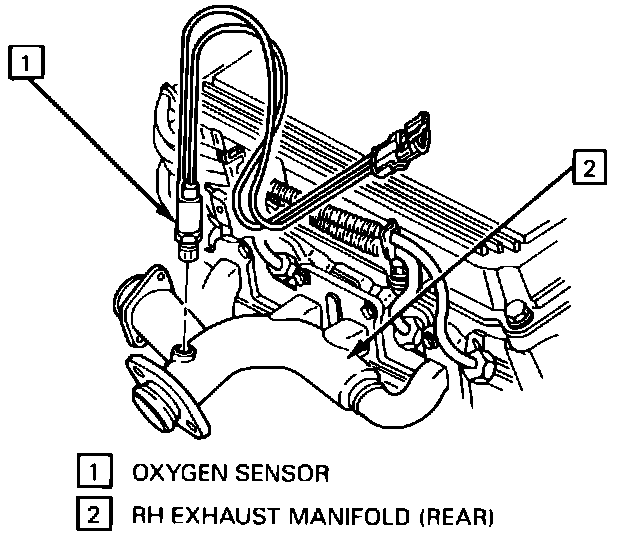 1

2

1 OXYGEN SENSOR

2 RH EXHAUST MANIFOLD (REAR)