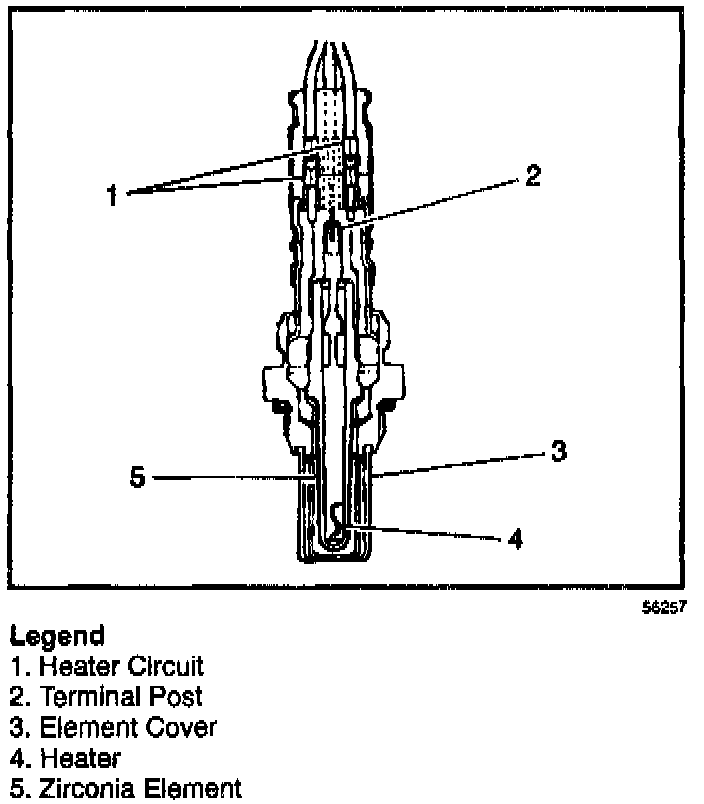 1
2
5
3
4

56257

Legend
1. Heater Circuit
2. Terminal Post
3. Element Cover
4. Heater
5. Zirconia Element