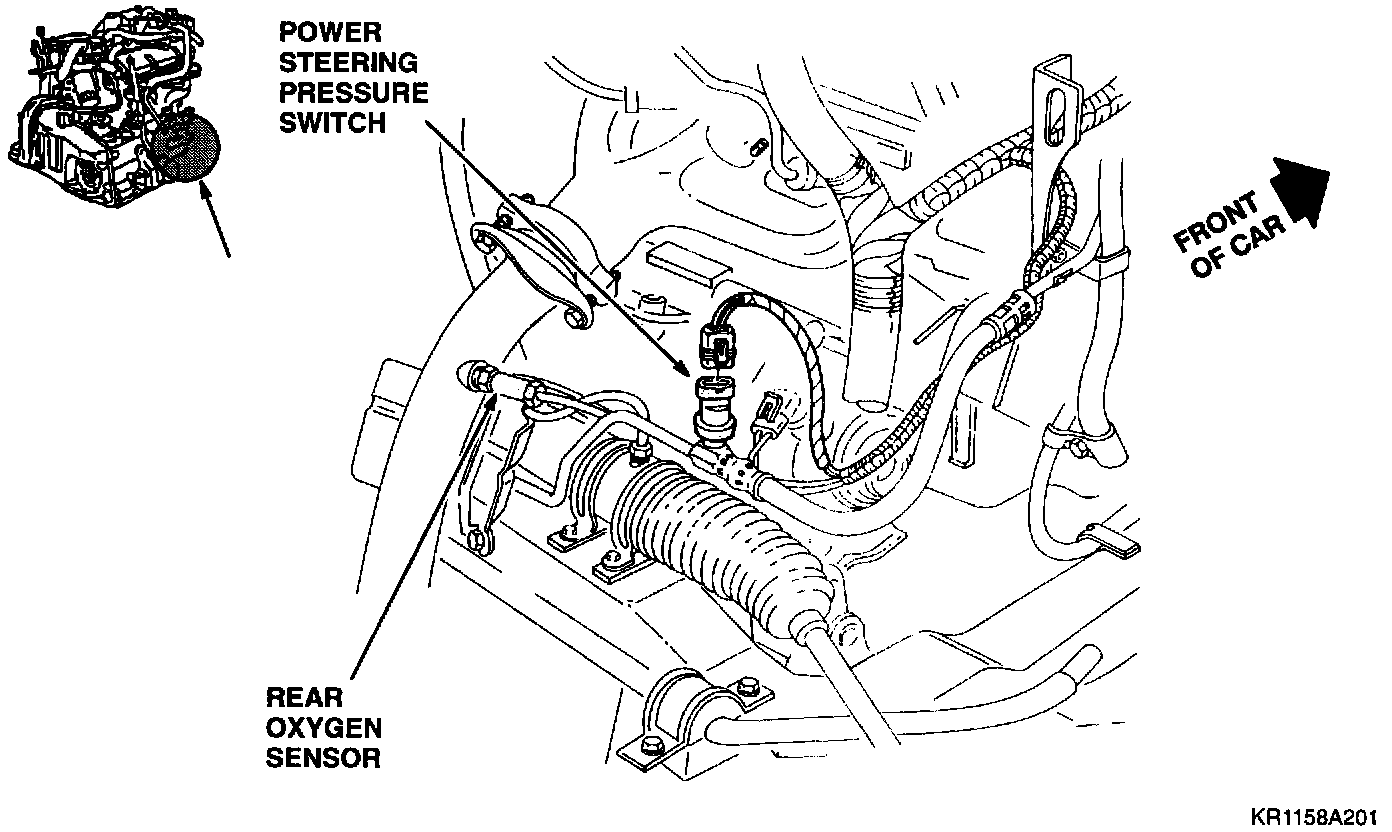 POWER STEERING PRESSURE SWITCH

FRONT OF CAR

REAR OXYGEN SENSOR

KR1158A201