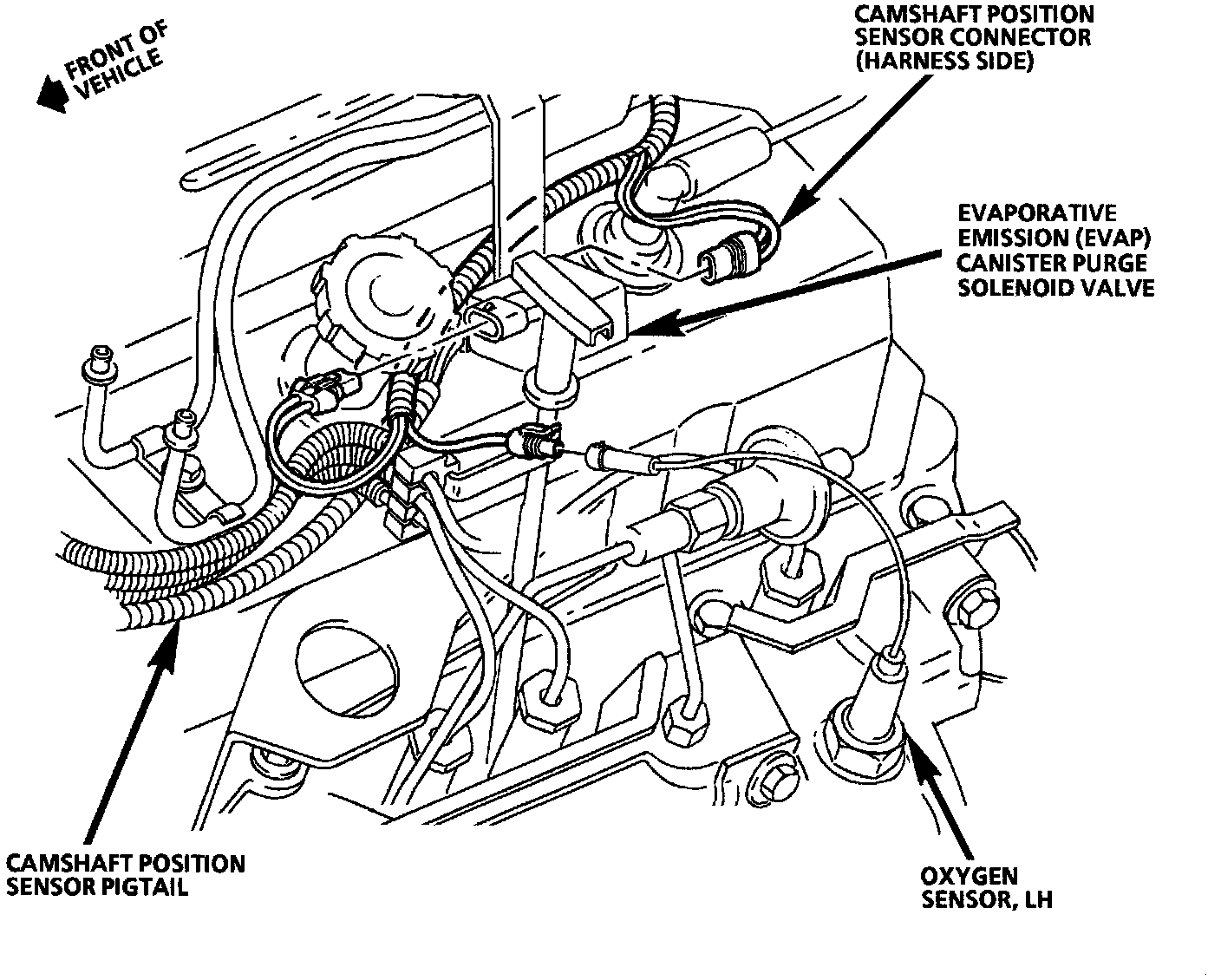 FRONT OF VEHICLE

CAMSHAFT POSITION SENSOR CONNECTOR (HARNESS SIDE)

EVAPORATIVE EMISSION (EVAP) CANISTER PURGE SOLENOID VALVE

CAMSHAFT POSITION SENSOR PIGTAIL

OXYGEN SENSOR, LH