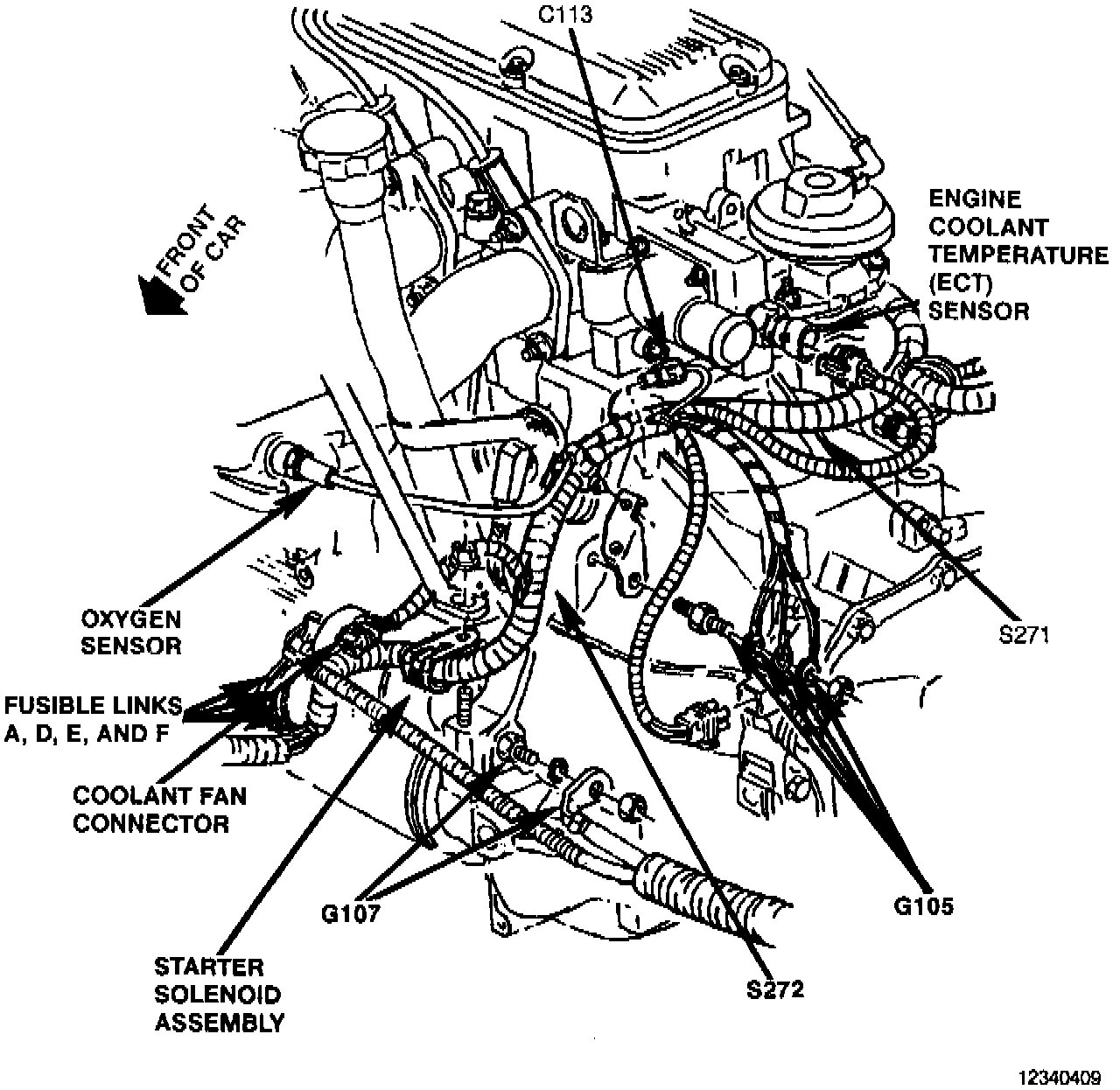 C113

FRONT OF CAR

ENGINE COOLANT TEMPERATURE (ECT) SENSOR

OXYGEN SENSOR

S271

FUSIBLE LINKS A, D, E, AND F

COOLANT FAN CONNECTOR

G107

G105

STARTER SOLENOID ASSEMBLY

S272

12340409