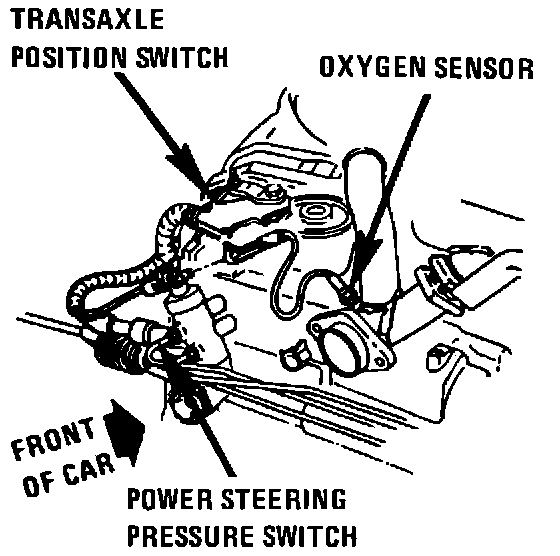 TRANSAXLE
POSITION SWITCH

OXYGEN SENSOR

FRONT
OF CAR

POWER STEERING
PRESSURE SWITCH