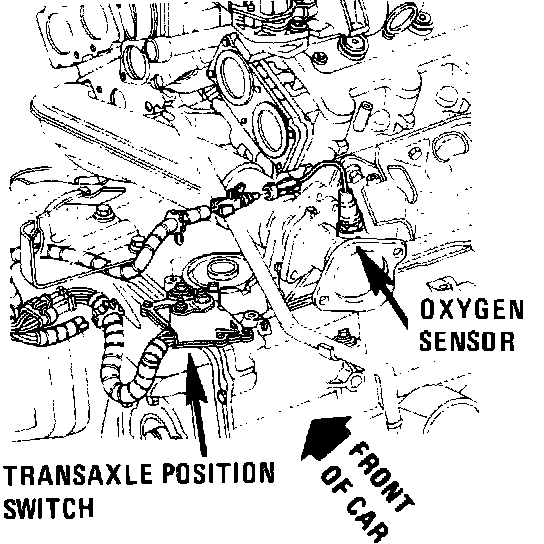 OXYGEN SENSOR

TRANSAXLE POSITION SWITCH

FRONT OF CAR