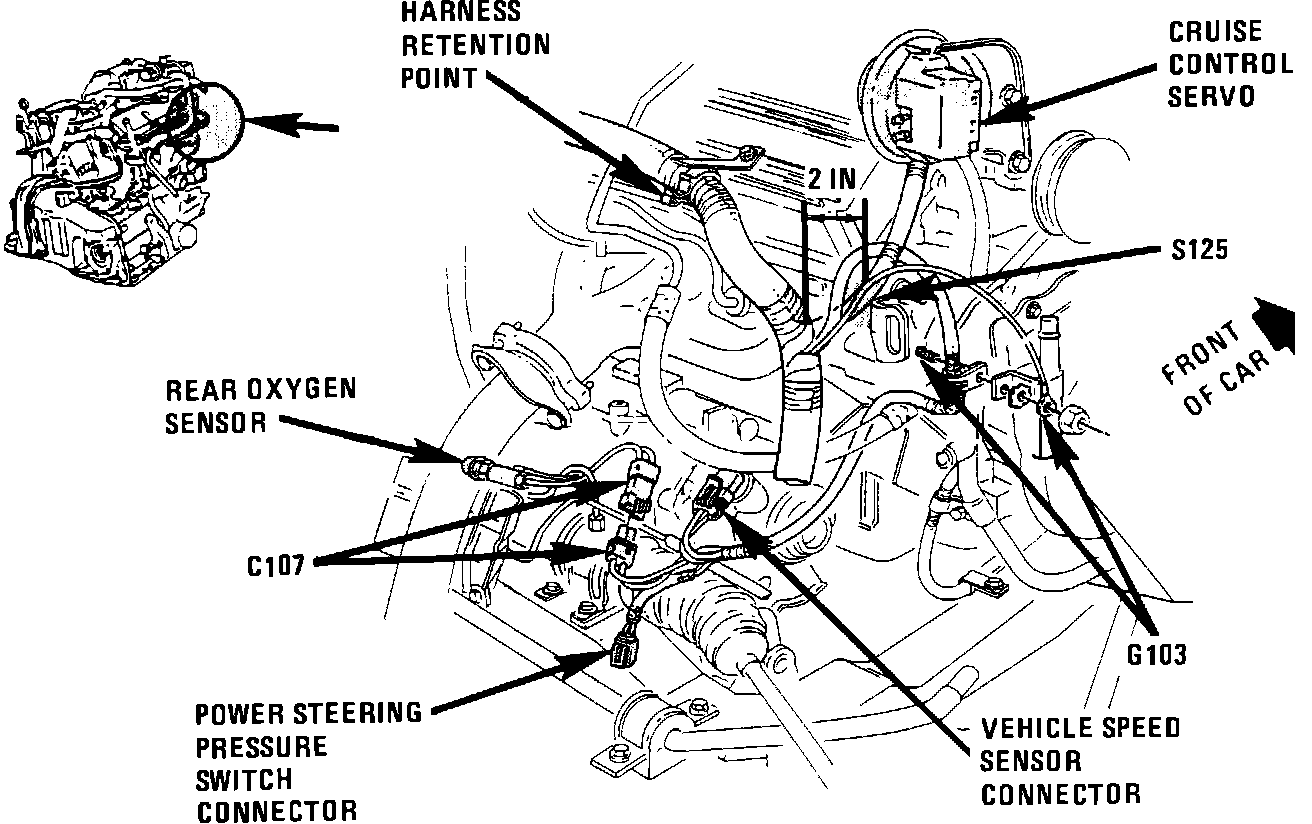 HARNESS RETENTION POINT

CRUISE CONTROL SERVO

2 IN

S125

FRONT OF CAR

REAR OXYGEN SENSOR

C107

G103

POWER STEERING PRESSURE SWITCH CONNECTOR

VEHICLE SPEED SENSOR CONNECTOR