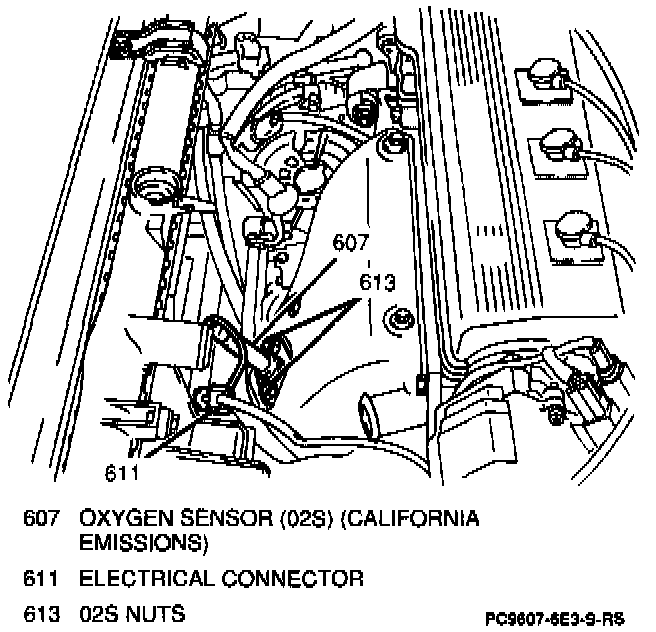 607

613

611

607 OXYGEN SENSOR (02S) (CALIFORNIA EMISSIONS)

611 ELECTRICAL CONNECTOR

613 02S NUTS

PC9607-6E3-9-RS