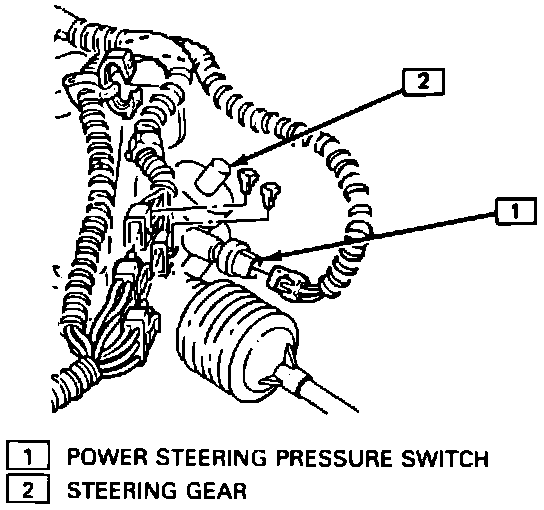 2

1

1 POWER STEERING PRESSURE SWITCH
2 STEERING GEAR