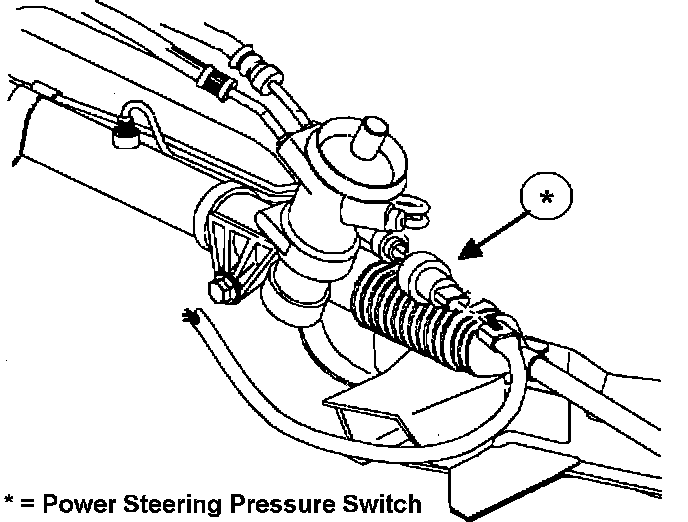 *

* = Power Steering Pressure Switch