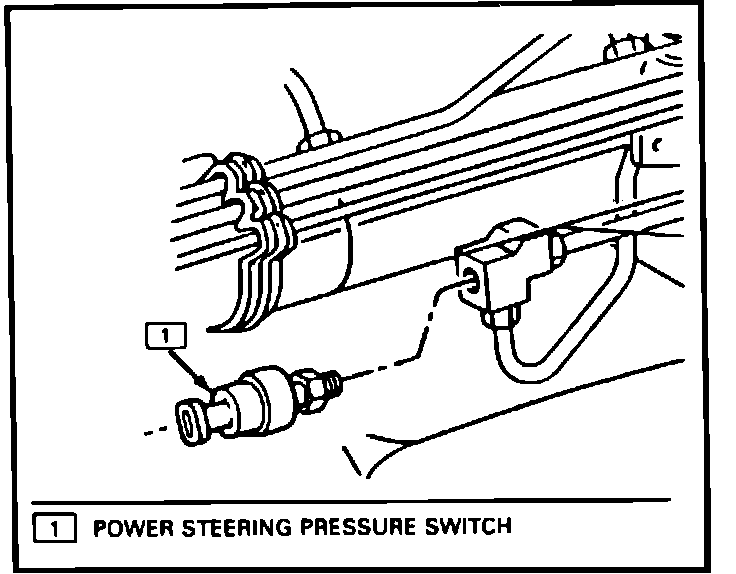 1

1 POWER STEERING PRESSURE SWITCH