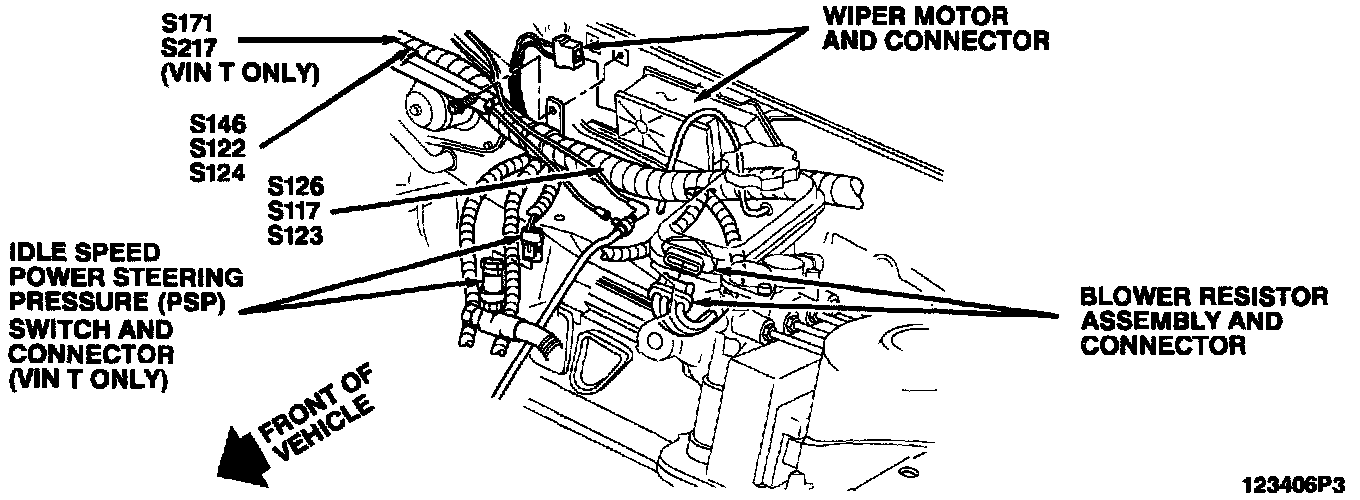 S171
S217
(VIN T ONLY)

WIPER MOTOR
AND CONNECTOR

S146
S122
S124

S126
S117
S123

IDLE SPEED
POWER STEERING
PRESSURE (PSP)
SWITCH AND
CONNECTOR
(VIN T ONLY)

BLOWER RESISTOR
ASSEMBLY AND
CONNECTOR

FRONT OF
VEHICLE

123406P3