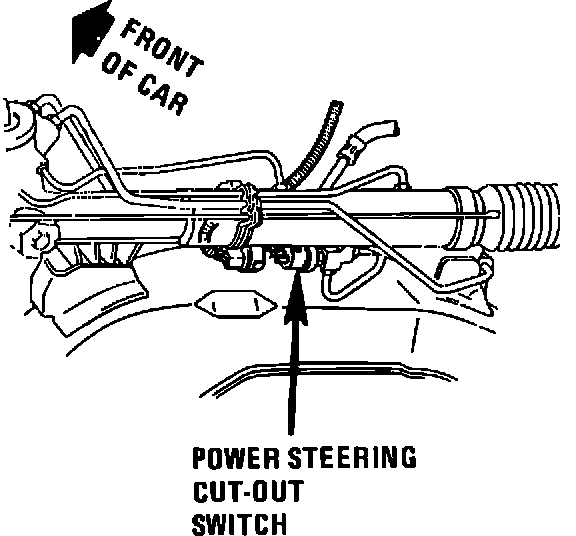 FRONT OF CAR

POWER STEERING CUT-OUT SWITCH