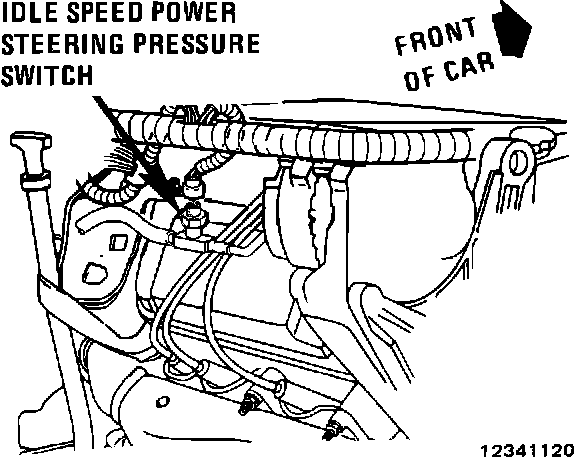 IDLE SPEED POWER STEERING PRESSURE SWITCH

FRONT OF CAR

12341120