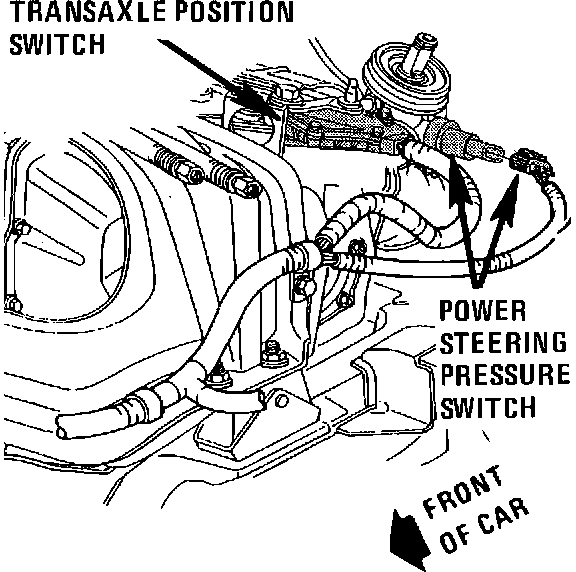 TRANSAXLE POSITION SWITCH

POWER STEERING PRESSURE SWITCH

FRONT OF CAR