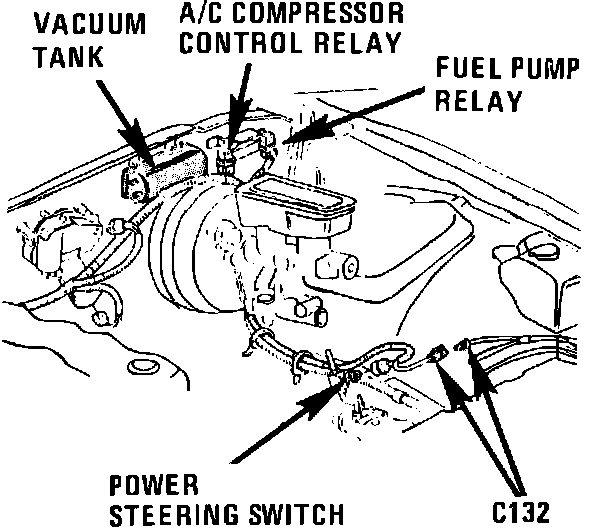 VACUUM TANK

A/C COMPRESSOR CONTROL RELAY

FUEL PUMP RELAY

POWER STEERING SWITCH

C132