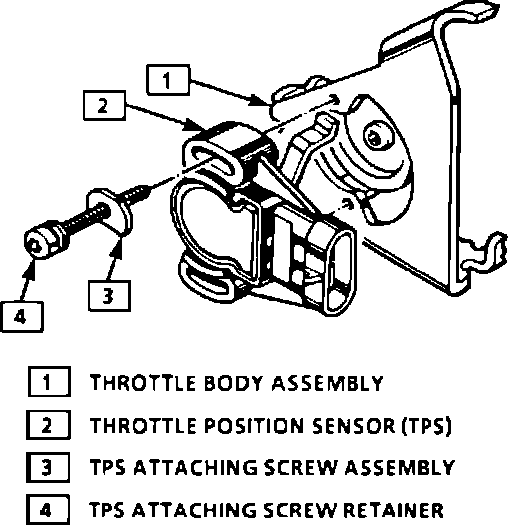 1
2
3
4

1 THROTTLE BODY ASSEMBLY
2 THROTTLE POSITION SENSOR (TPS)
3 TPS ATTACHING SCREW ASSEMBLY
4 TPS ATTACHING SCREW RETAINER