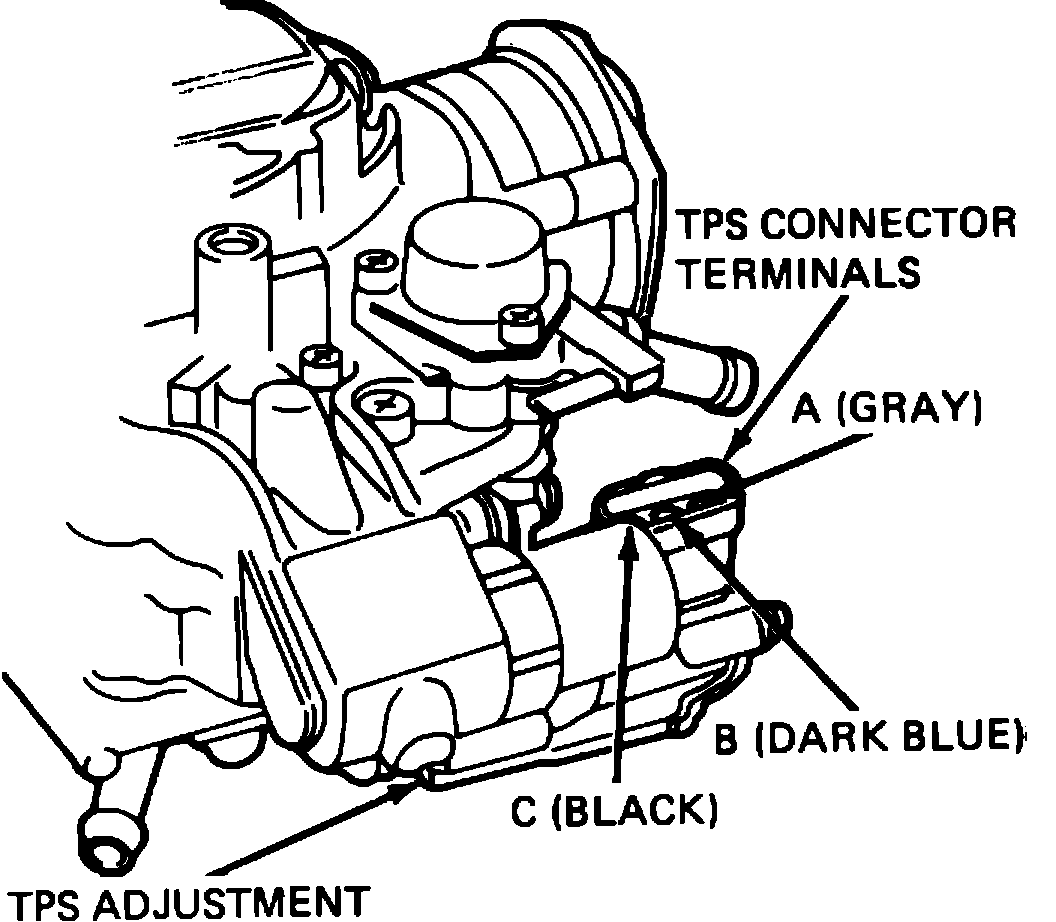 TPS CONNECTOR TERMINALS

A (GRAY)

B (DARK BLUE)

C (BLACK)

TPS ADJUSTMENT