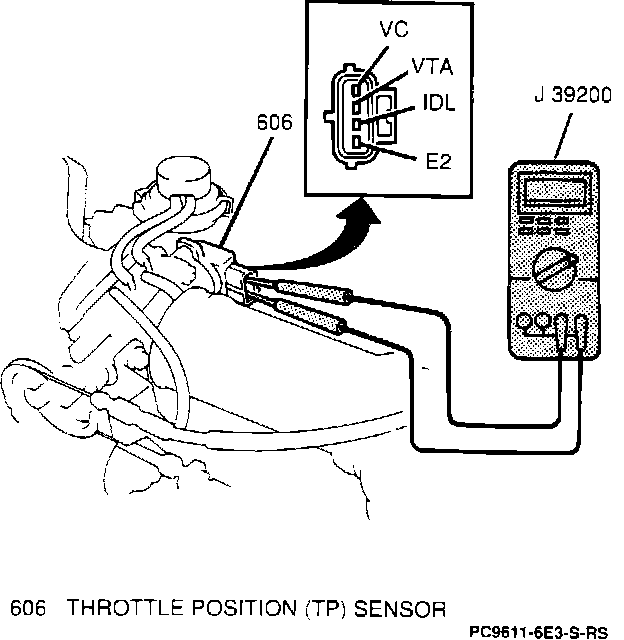 VC
VTA
IDL
E2
606
J 39200

606 THROTTLE POSITION (TP) SENSOR

PC9611-6E3-S-RS