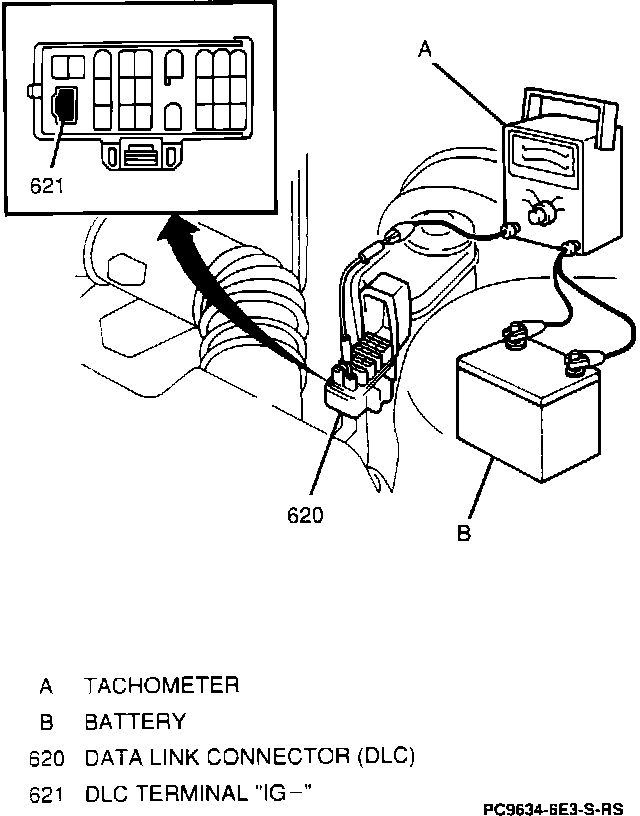 621

A

620

B

A TACHOMETER

B BATTERY

620 DATA LINK CONNECTOR (DLC)

621 DLC TERMINAL "IG−"

PC9634-6E3-S-RS