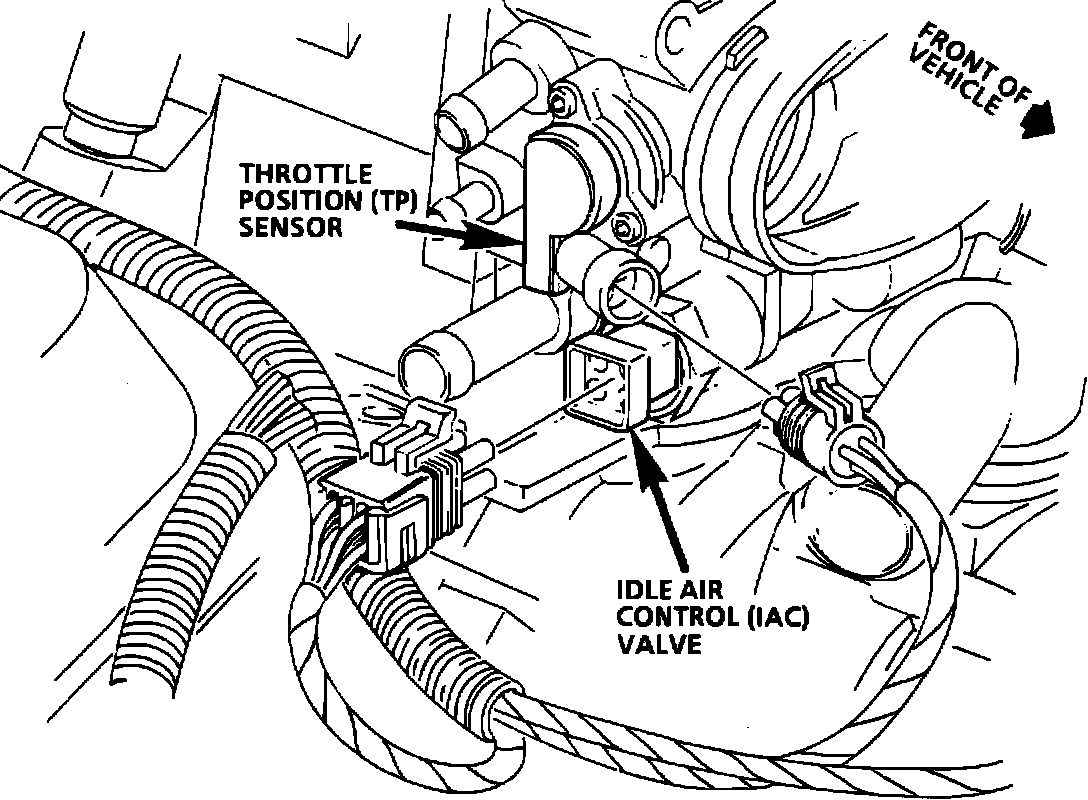 FRONT OF VEHICLE

THROTTLE POSITION (TP) SENSOR

IDLE AIR CONTROL (IAC) VALVE