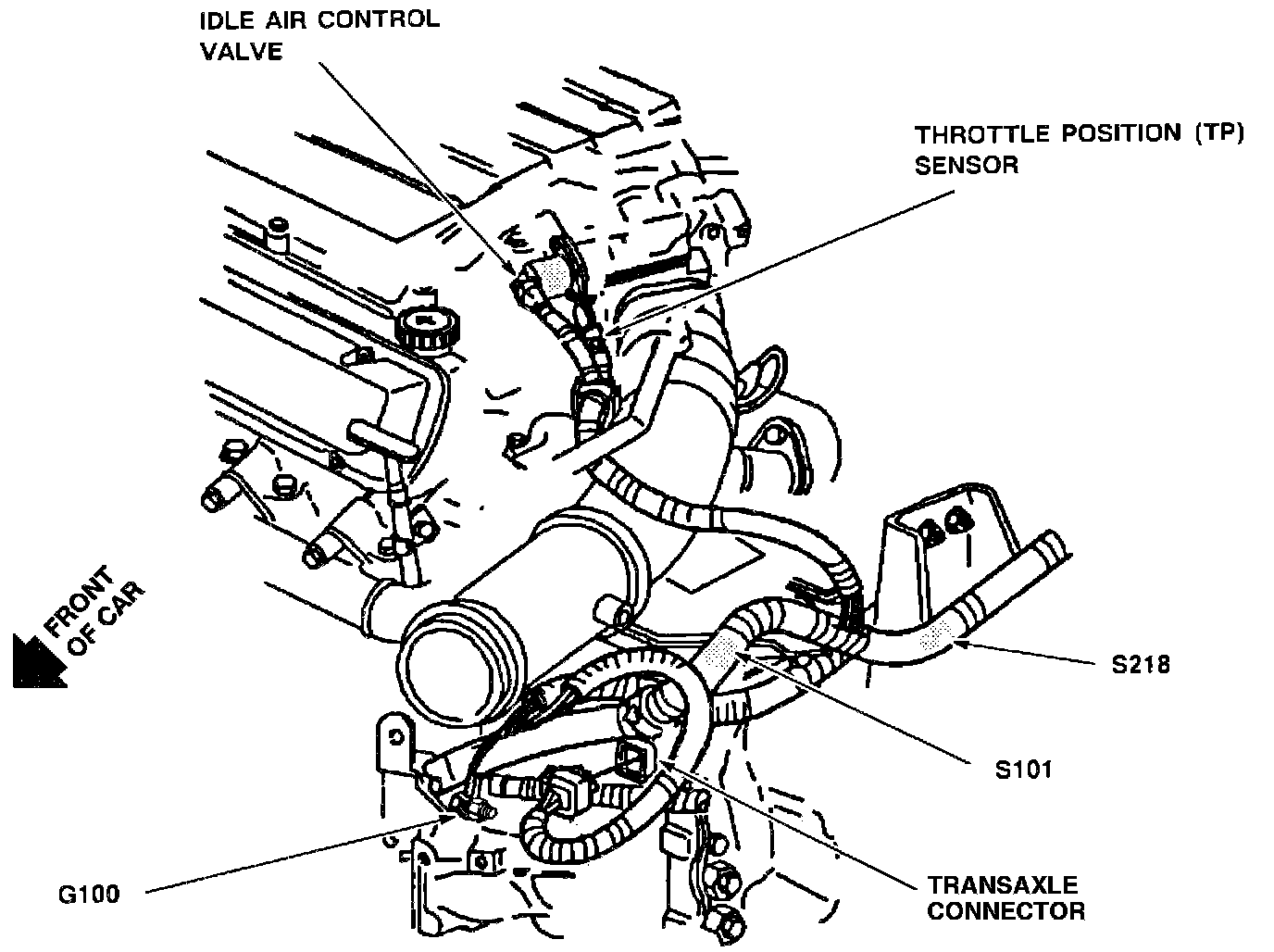 IDLE AIR CONTROL VALVE

THROTTLE POSITION (TP) SENSOR

OIL

FRONT OF CAR

S218

S101

G100

TRANSAXLE CONNECTOR