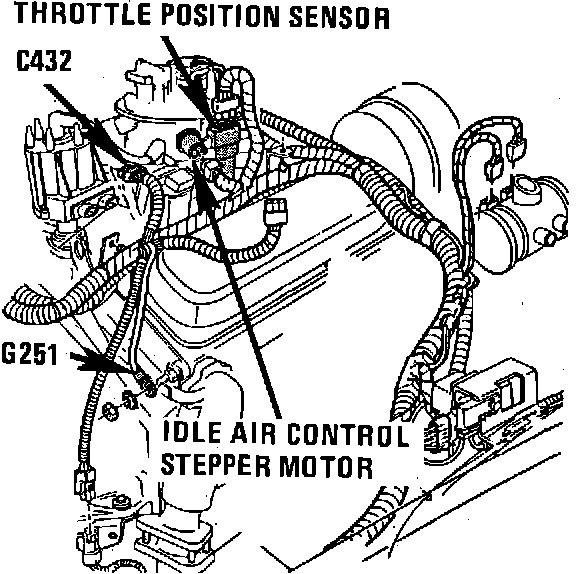 THROTTLE POSITION SENSOR

C432

G251

IDLE AIR CONTROL STEPPER MOTOR