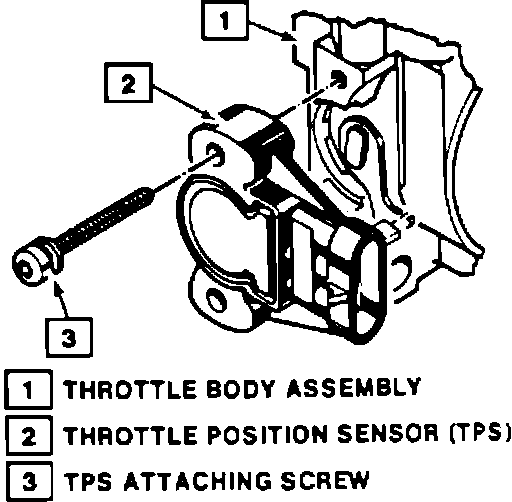 1

2

3

1 THROTTLE BODY ASSEMBLY

2 THROTTLE POSITION SENSOR (TPS)

3 TPS ATTACHING SCREW